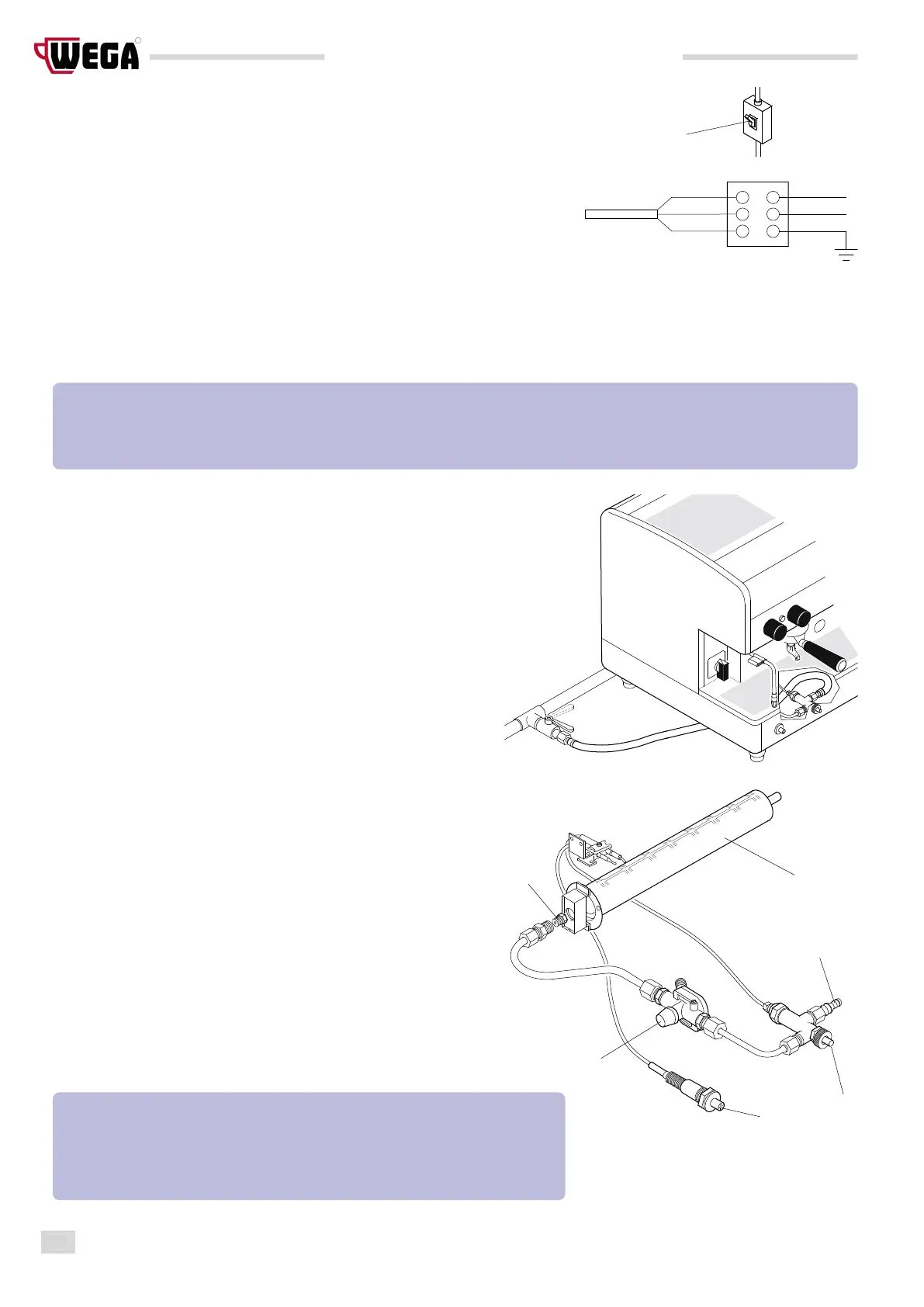 WEGA