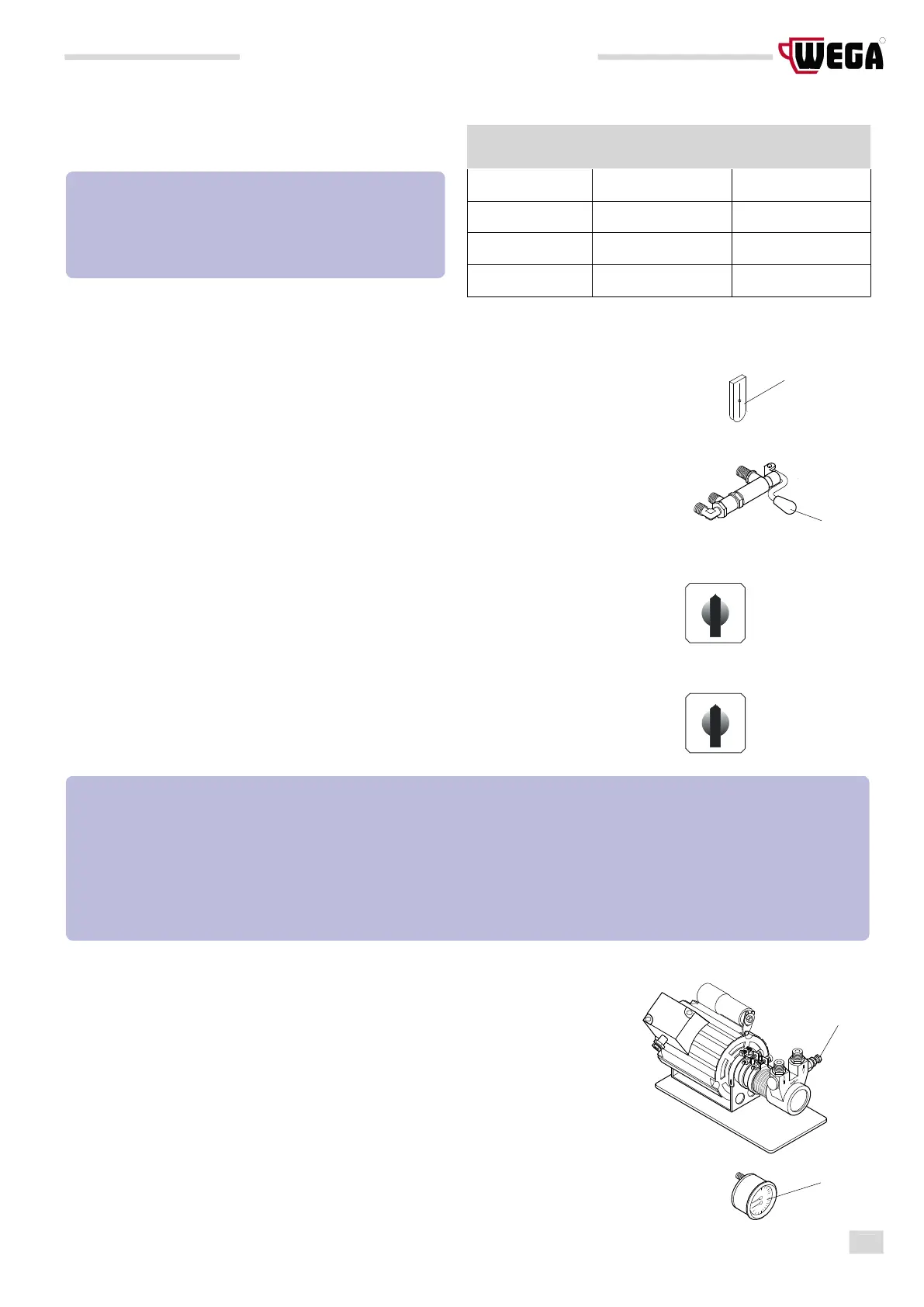 WEGA