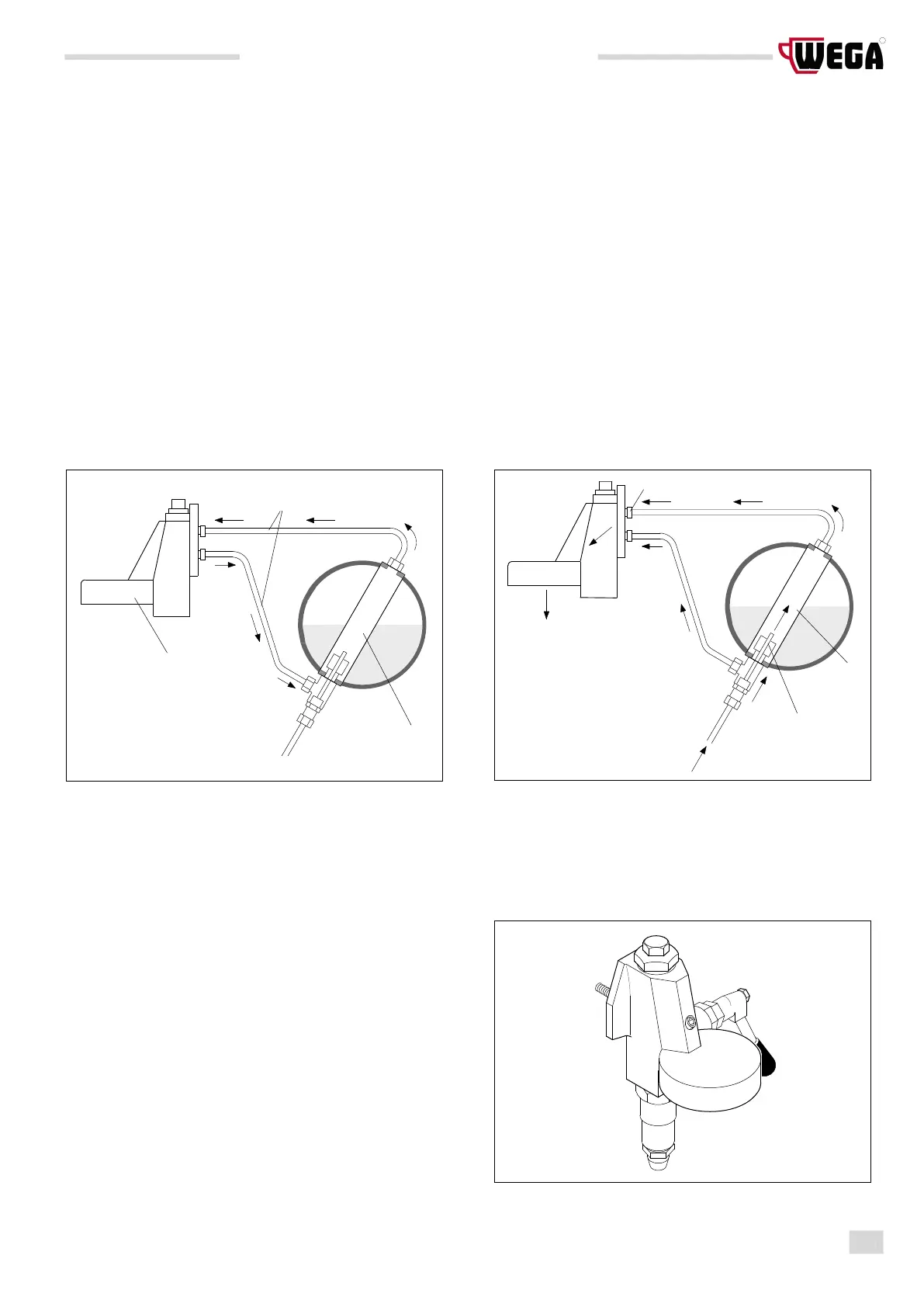 WEGA