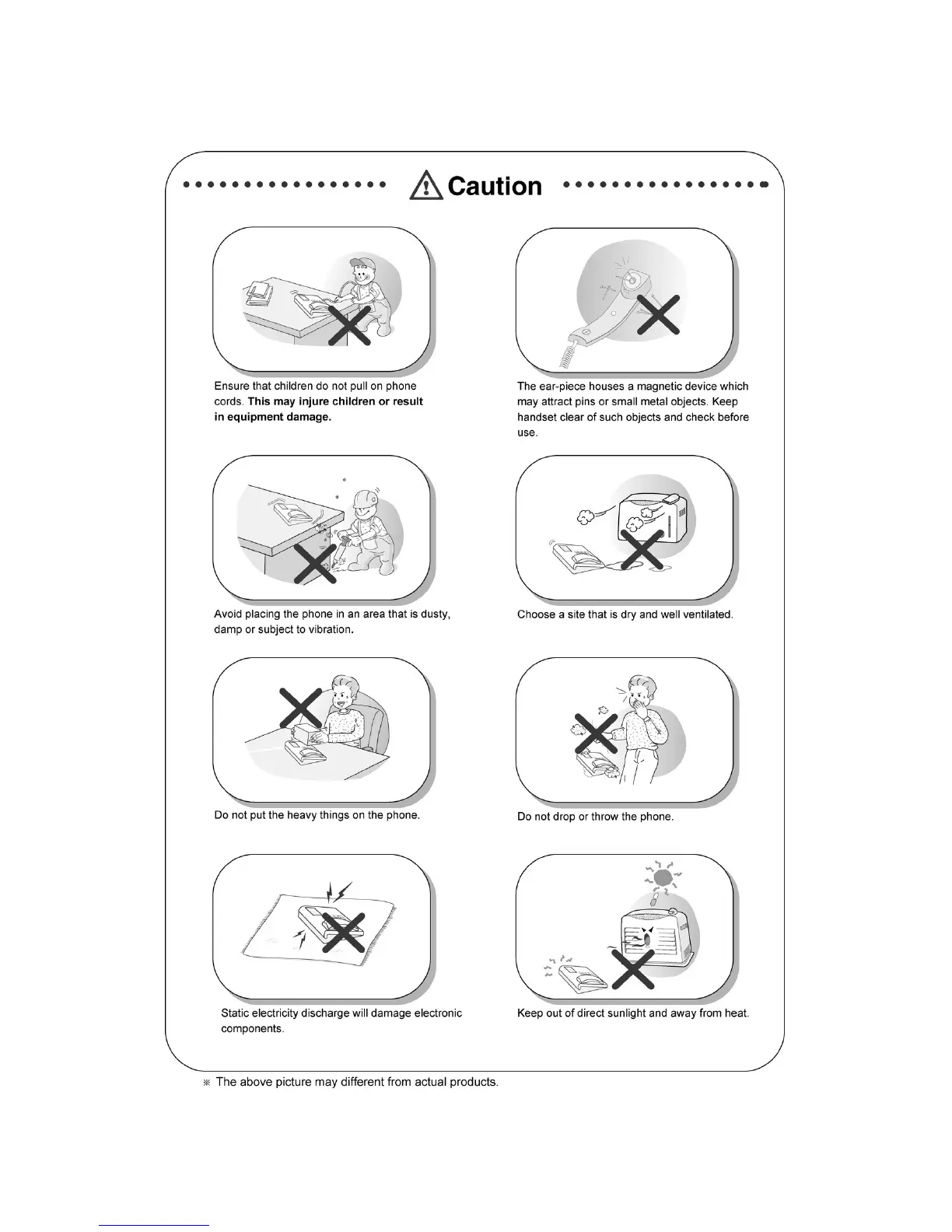 Caution

Ensure that children do not pull on phone cords. This may injure children or result in equipment damage.

The ear-piece houses a magnetic device which may attract pins or small metal objects. Keep handset clear of such objects and check before use.

Avoid placing the phone in an area that is dusty, damp or subject to vibration.

Choose a site that is dry and well ventilated.

Do not put the heavy things on the phone.

Do not drop or throw the phone.

Static electricity discharge will damage electronic components.

Keep out of direct sunlight and away from heat.

※ The above picture may different from actual products.