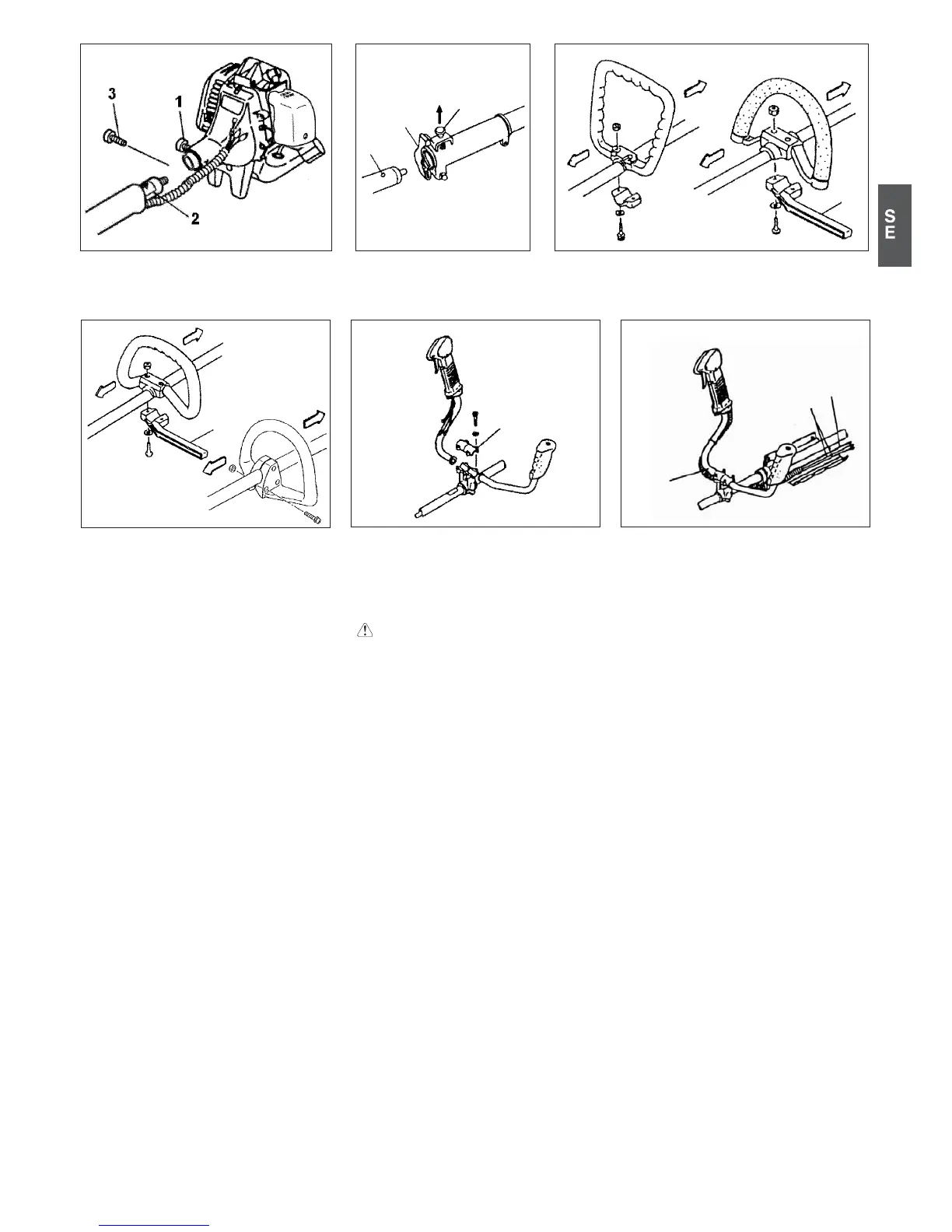 3
1
2

S
E