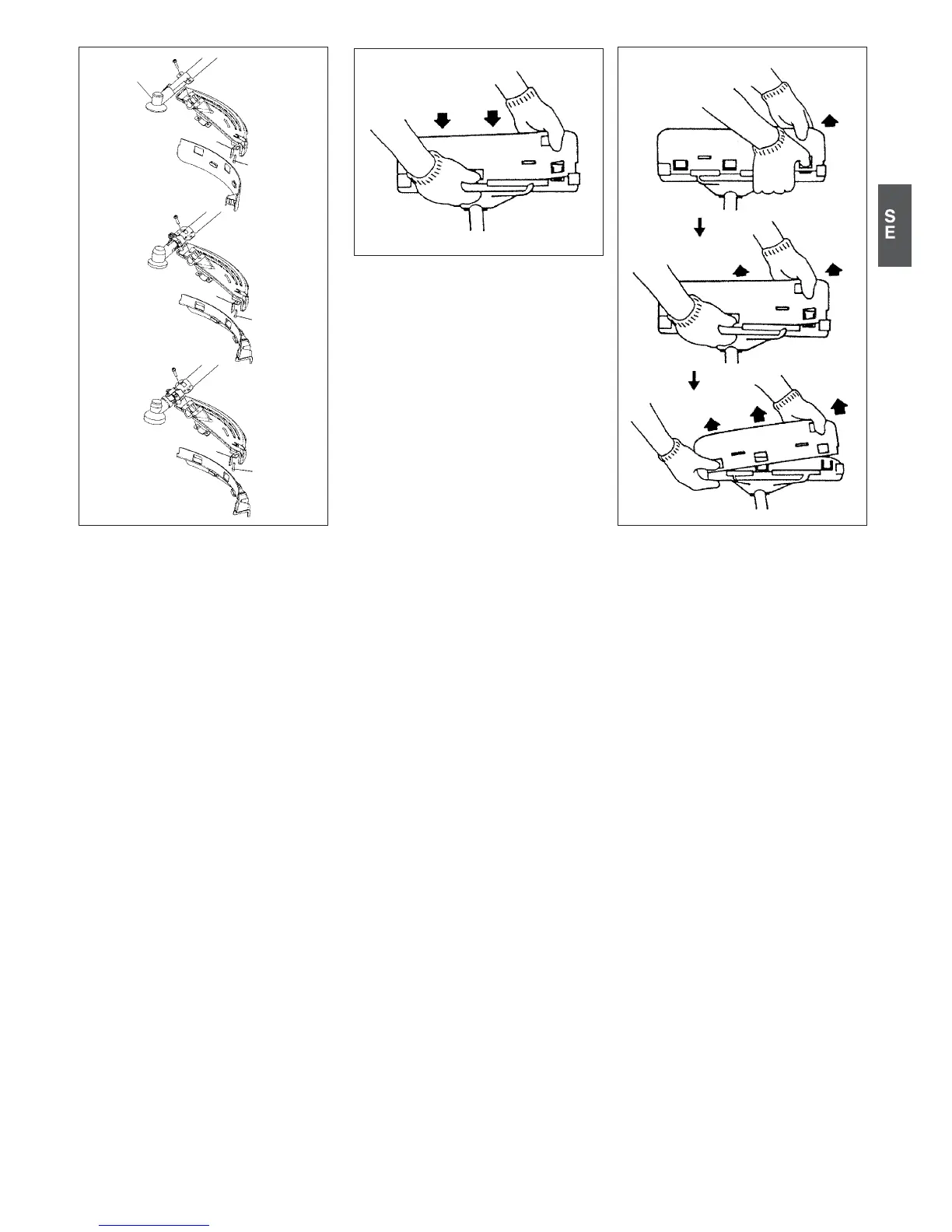 S
E