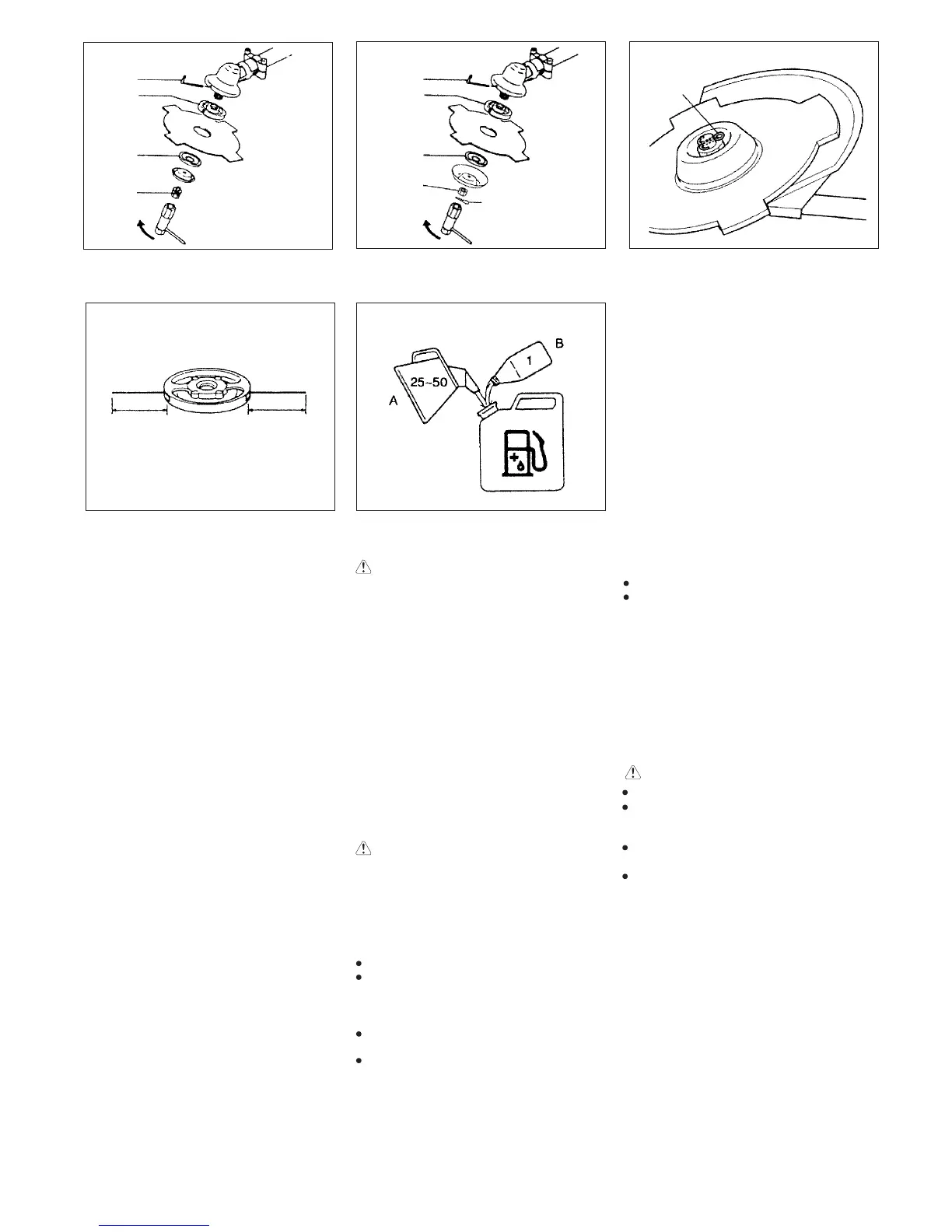 B

1

25~50

A