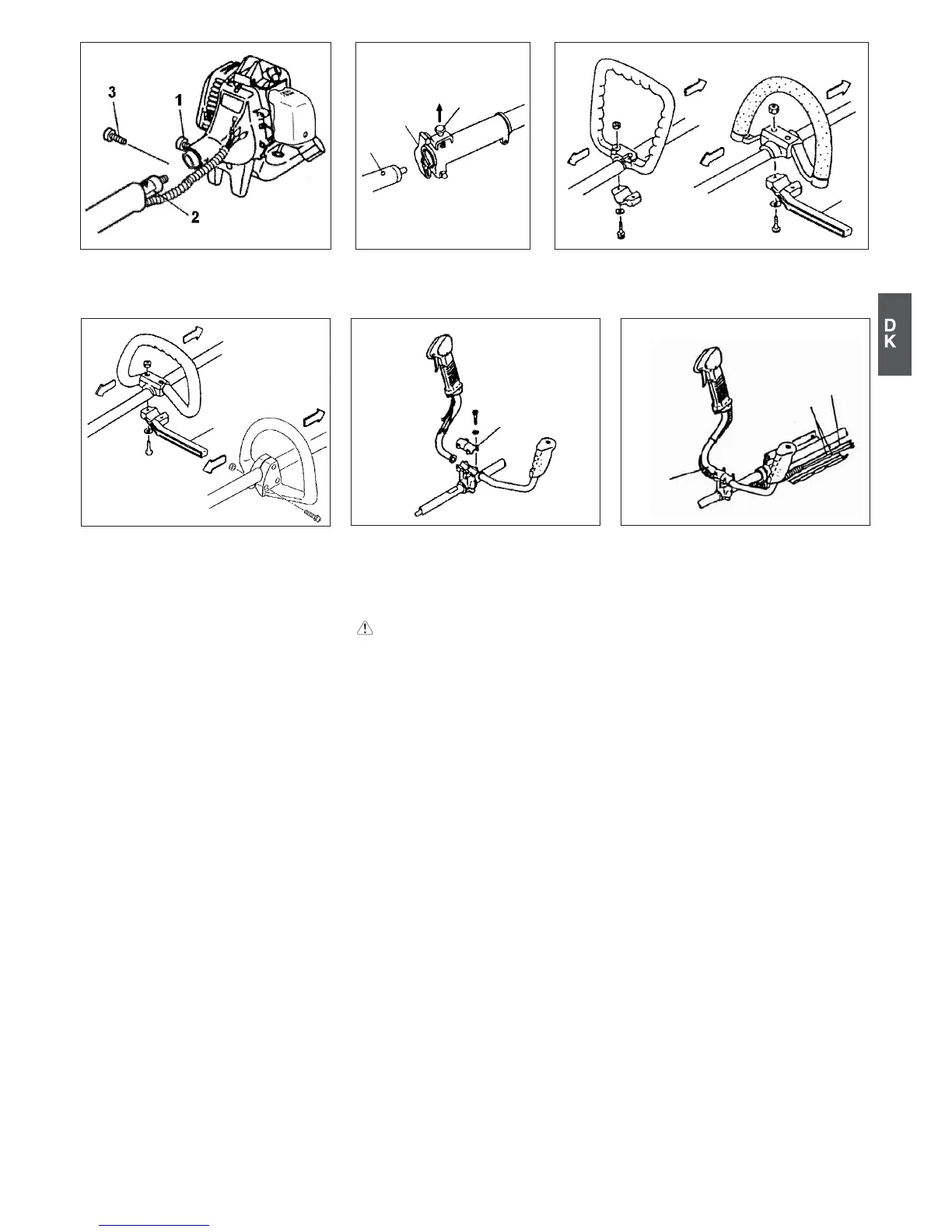 3

1

2

D
K