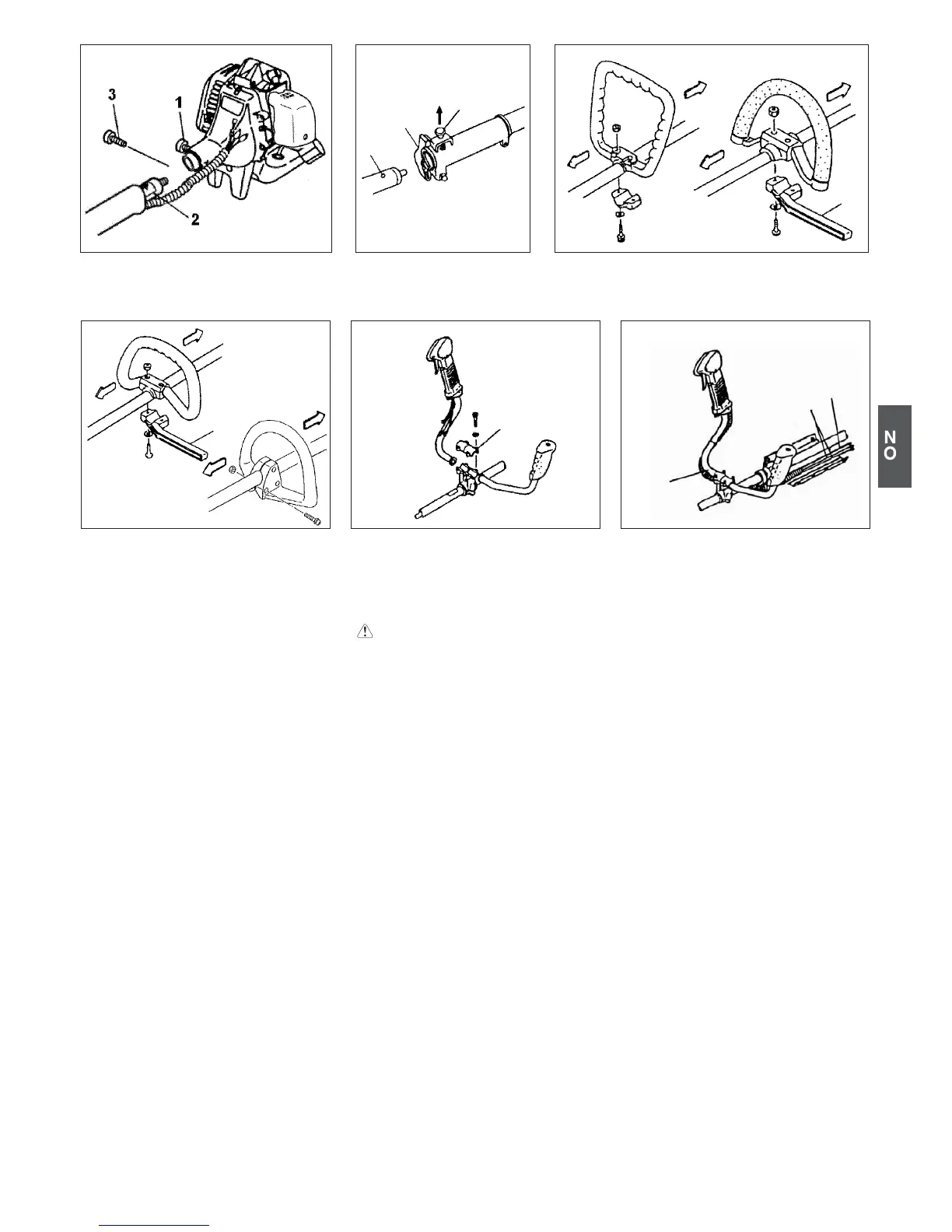 3

1

2

N
O