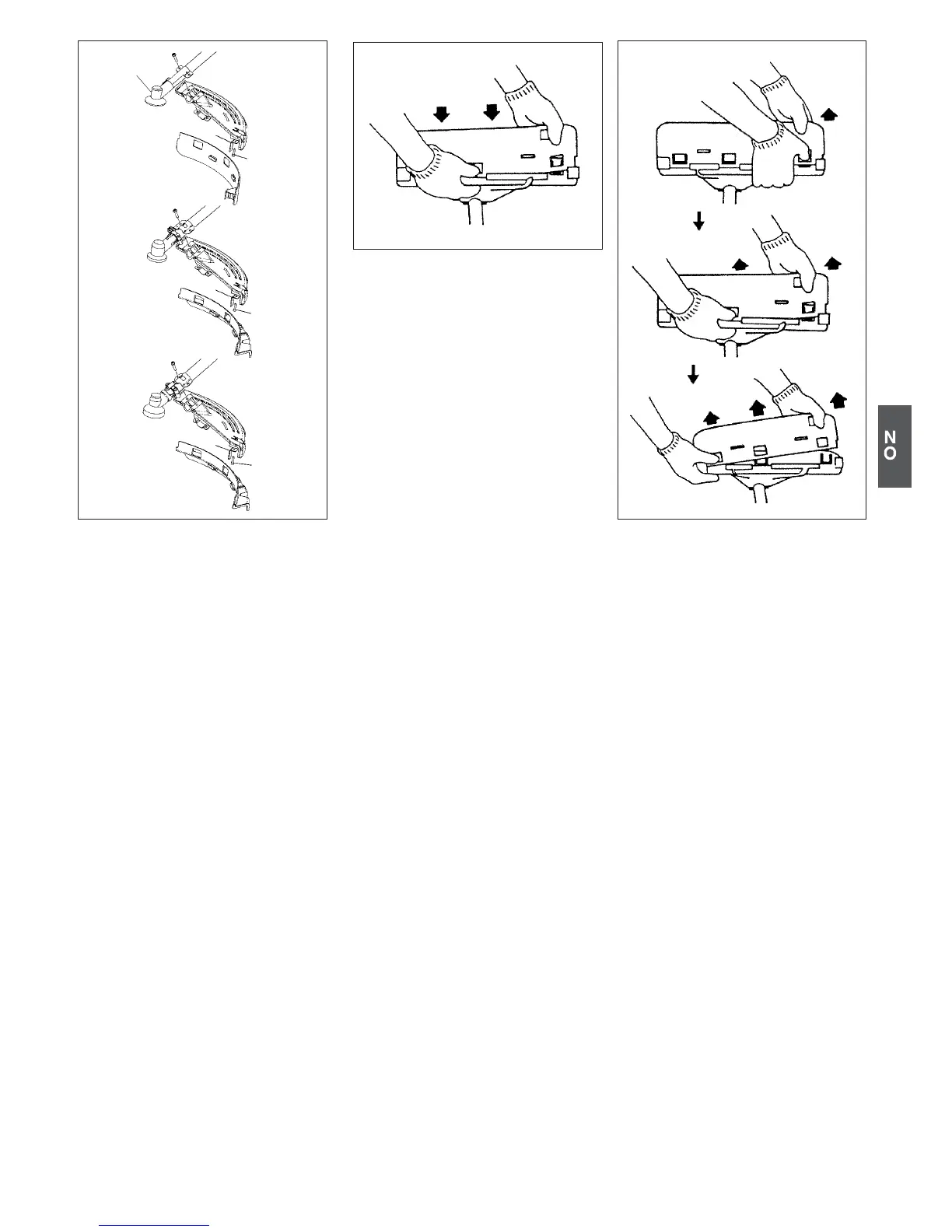 NO