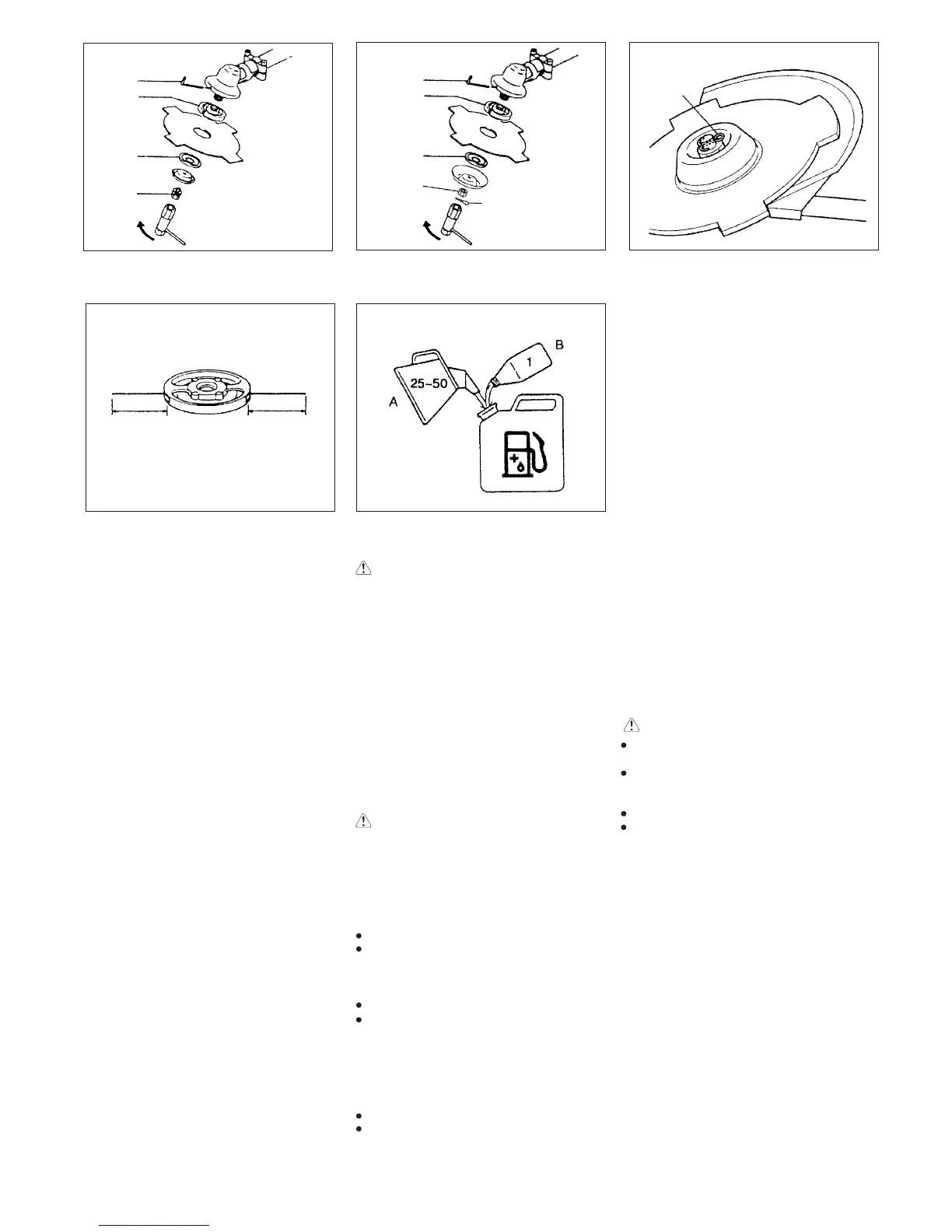 B

1

25~50

A