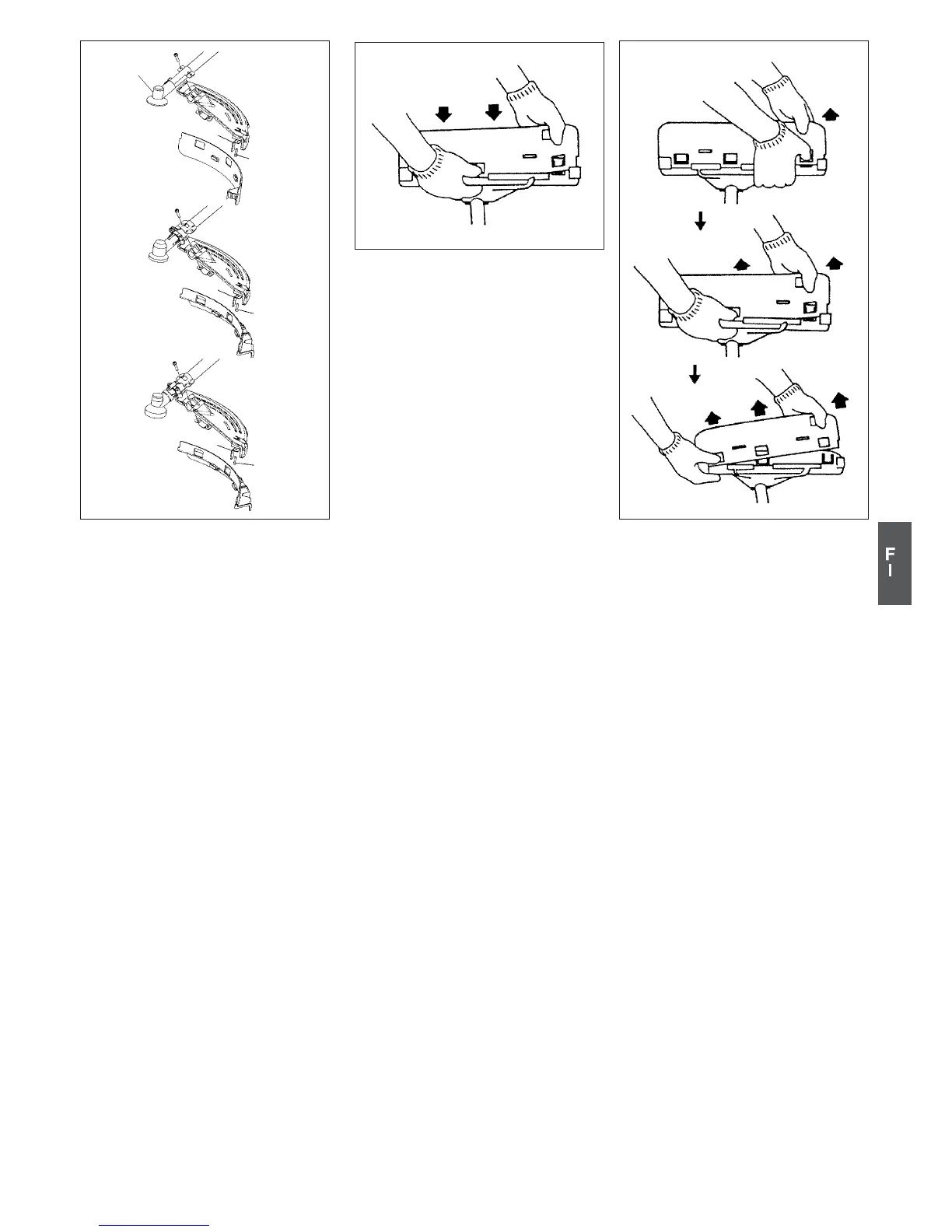 F
I