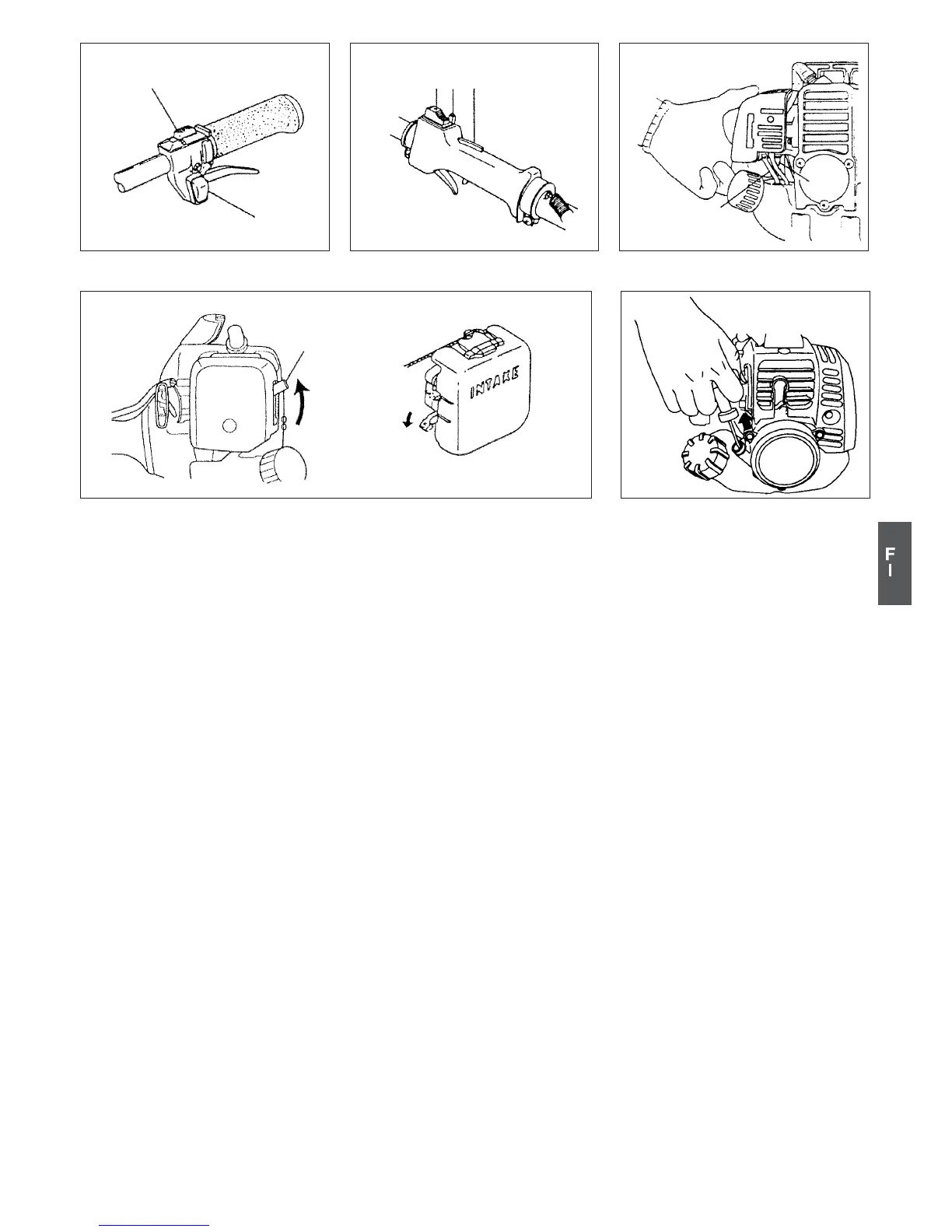 INTAKE

F
I