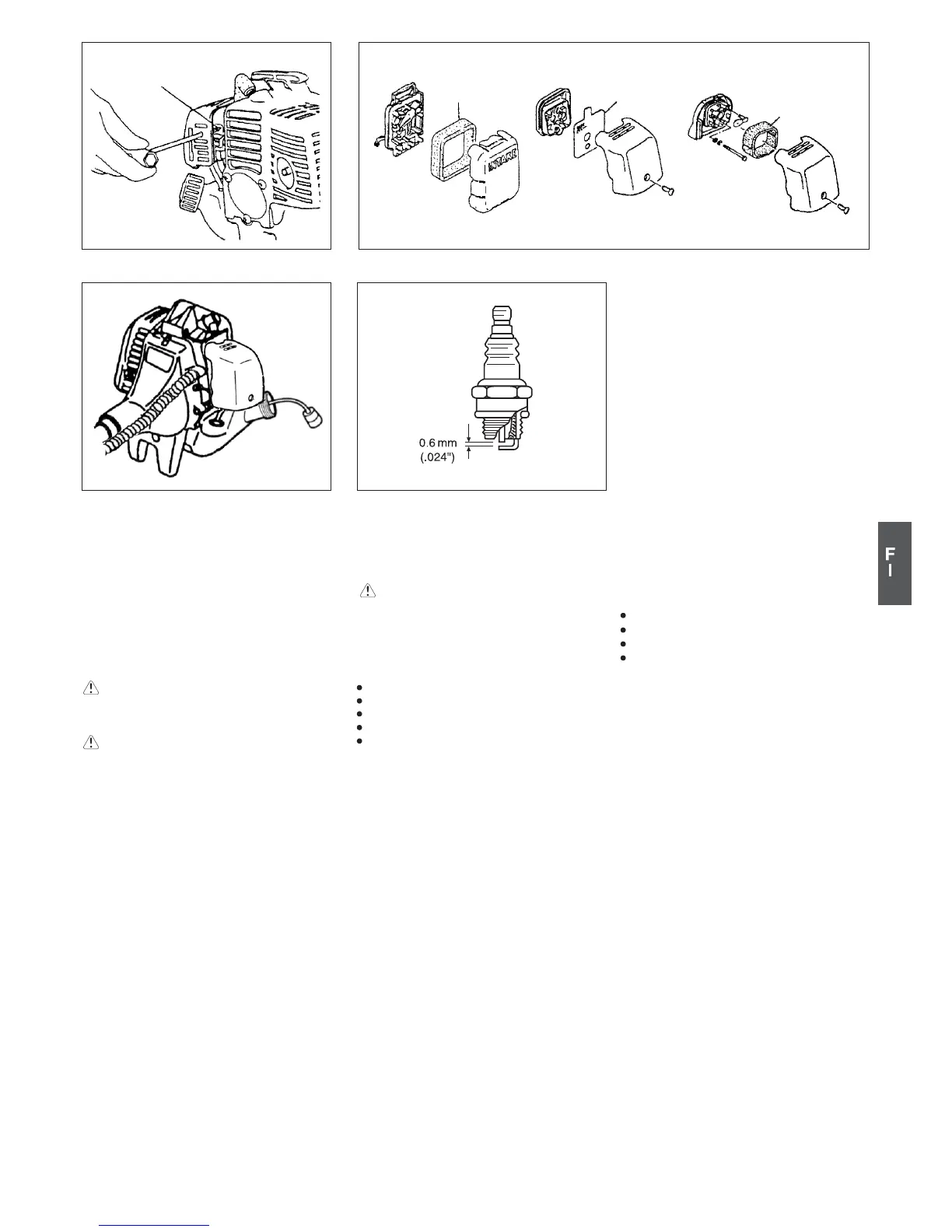 INTAKE

0.6 mm
(.024")

F
I