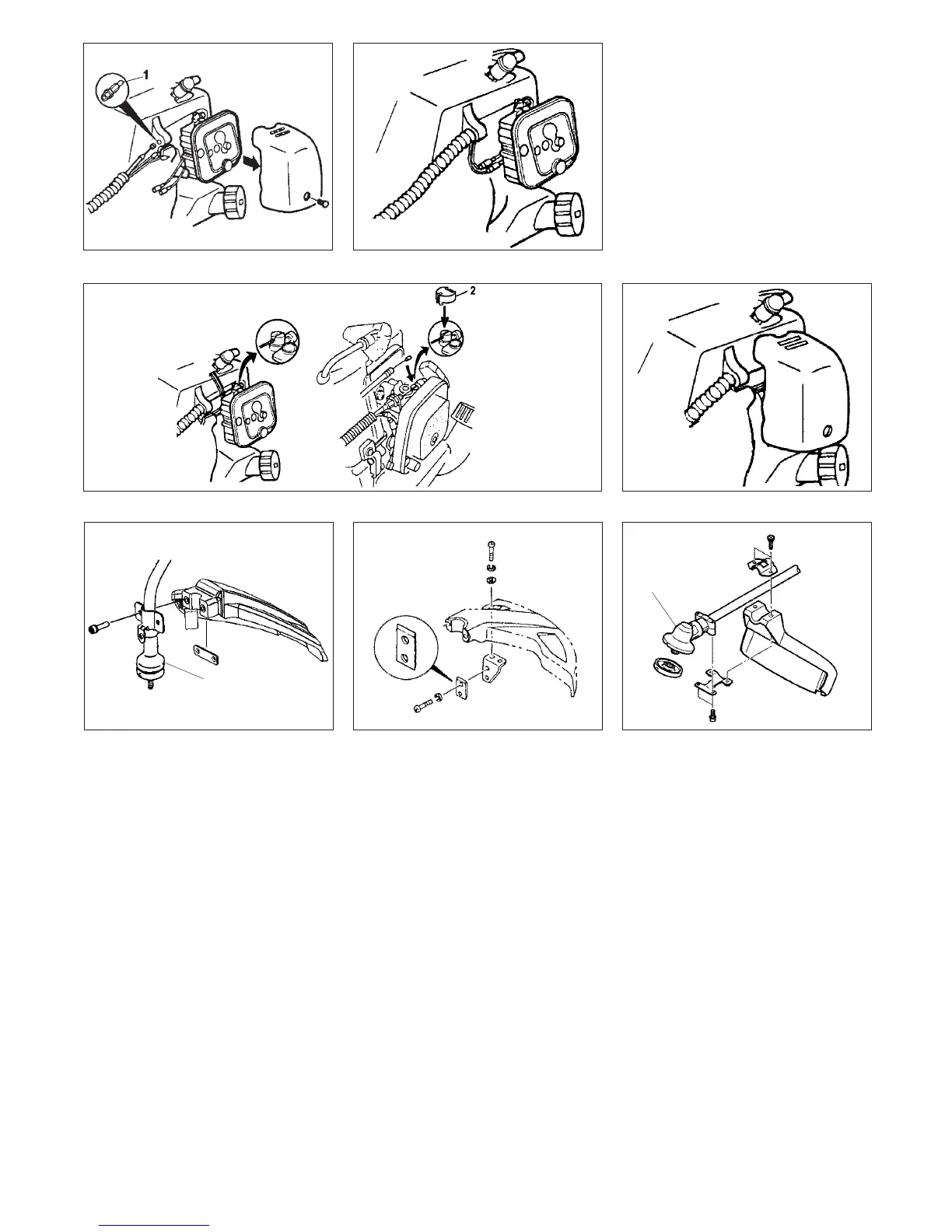 1

2