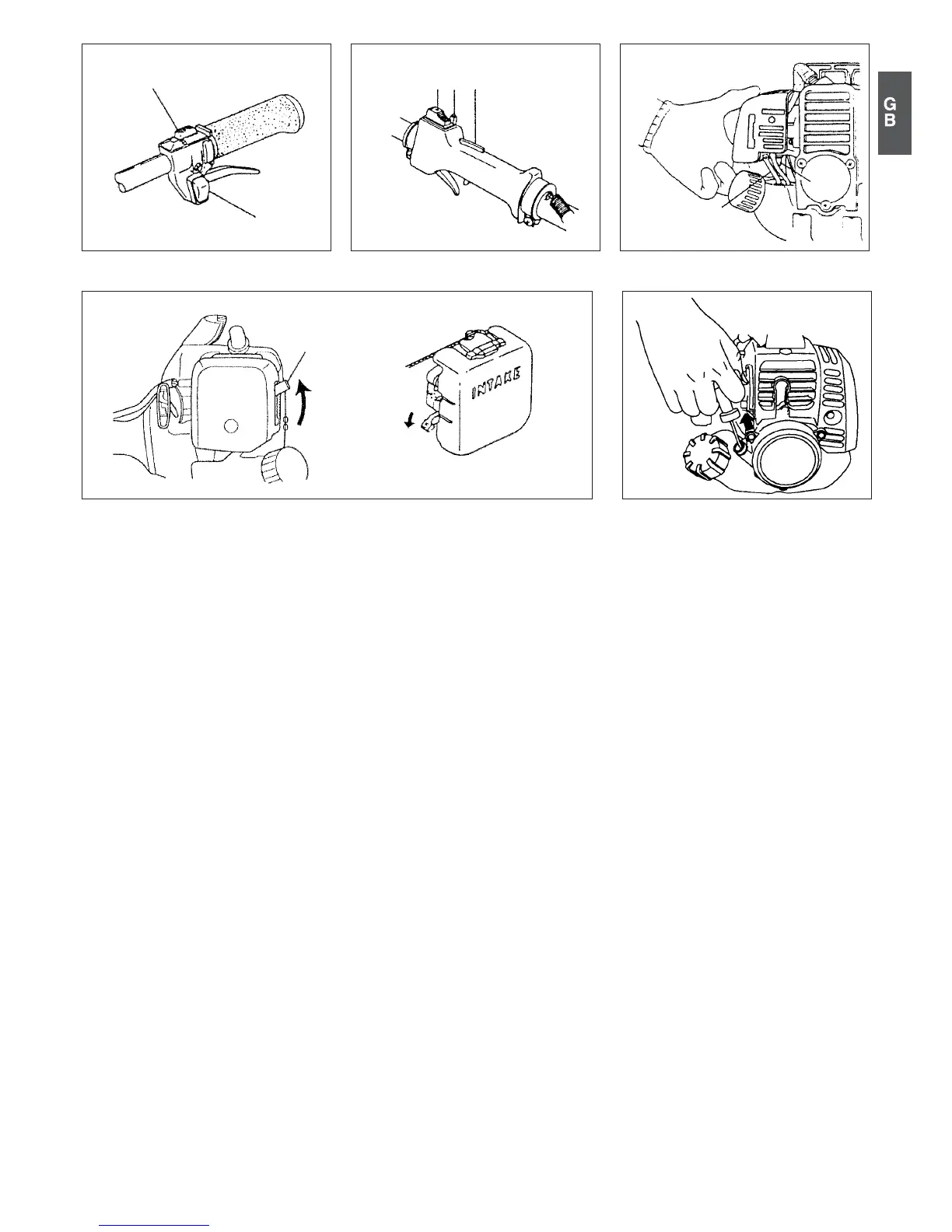 G
B

INTAKE