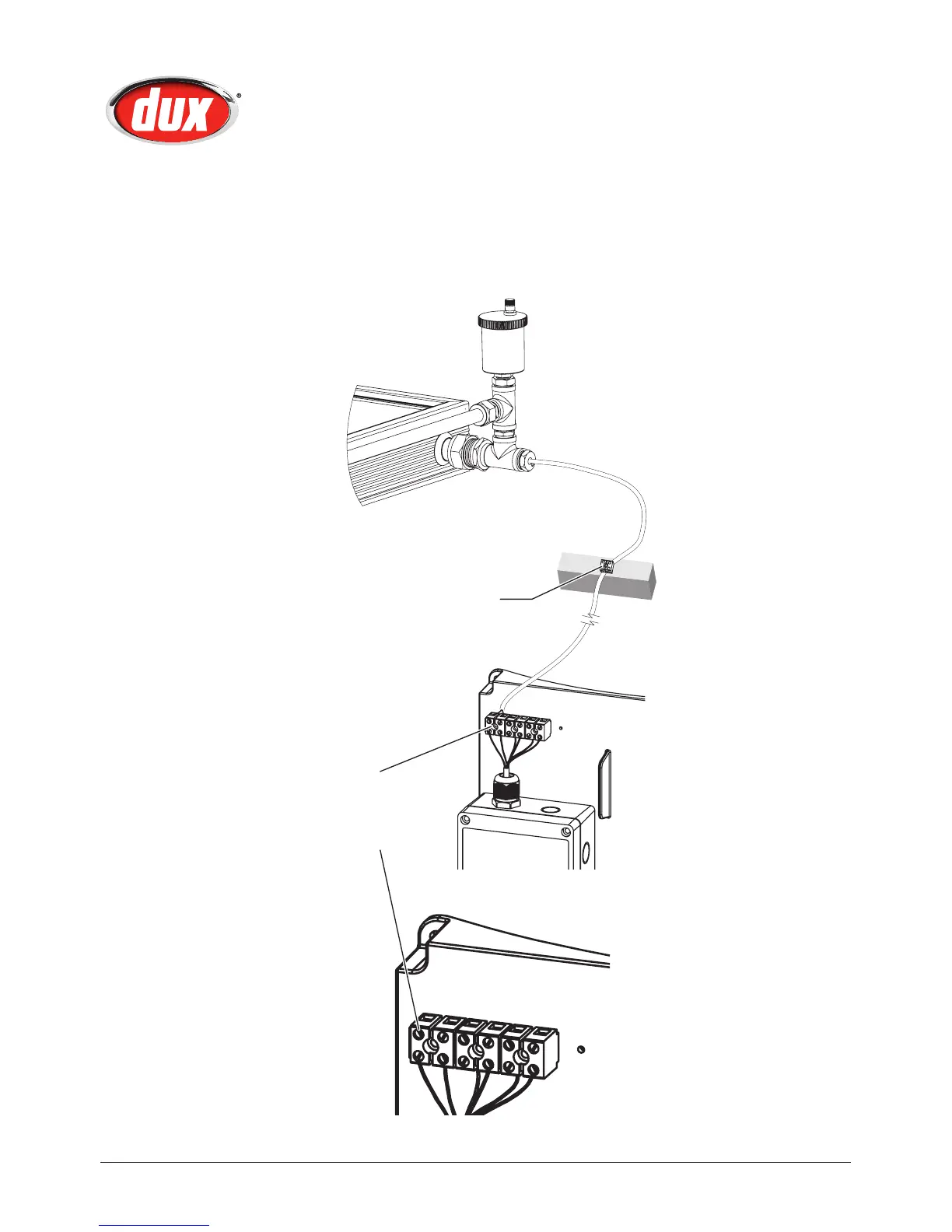 dux®