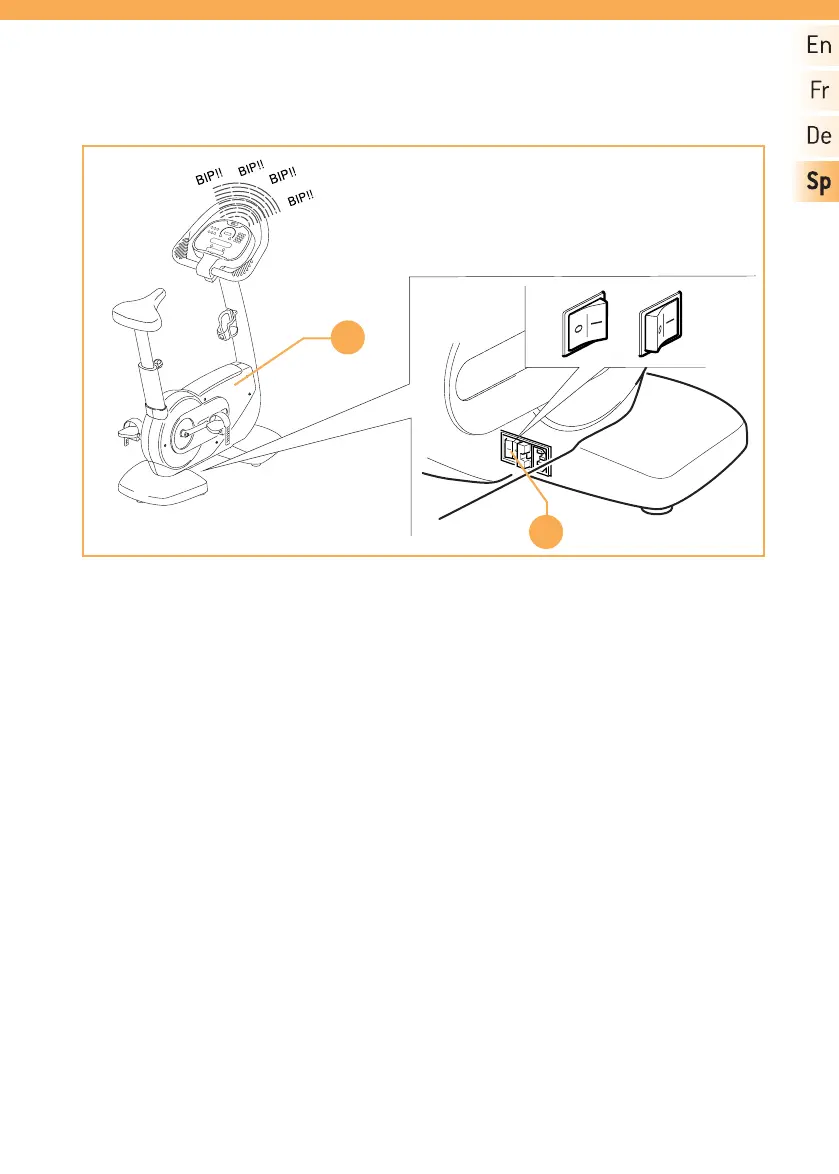 En
Fr
De
Sp

BIP!! BIP!! BIP!! BIP!!