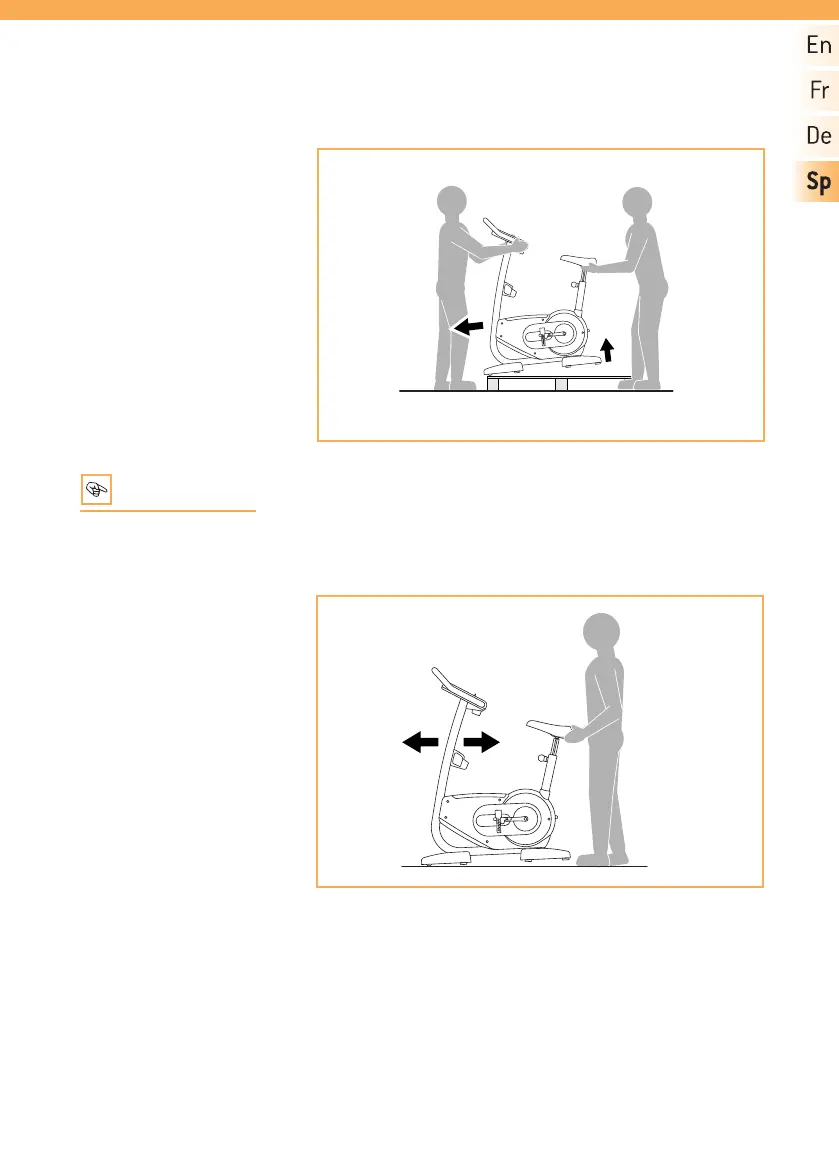 En
Fr
De
Sp