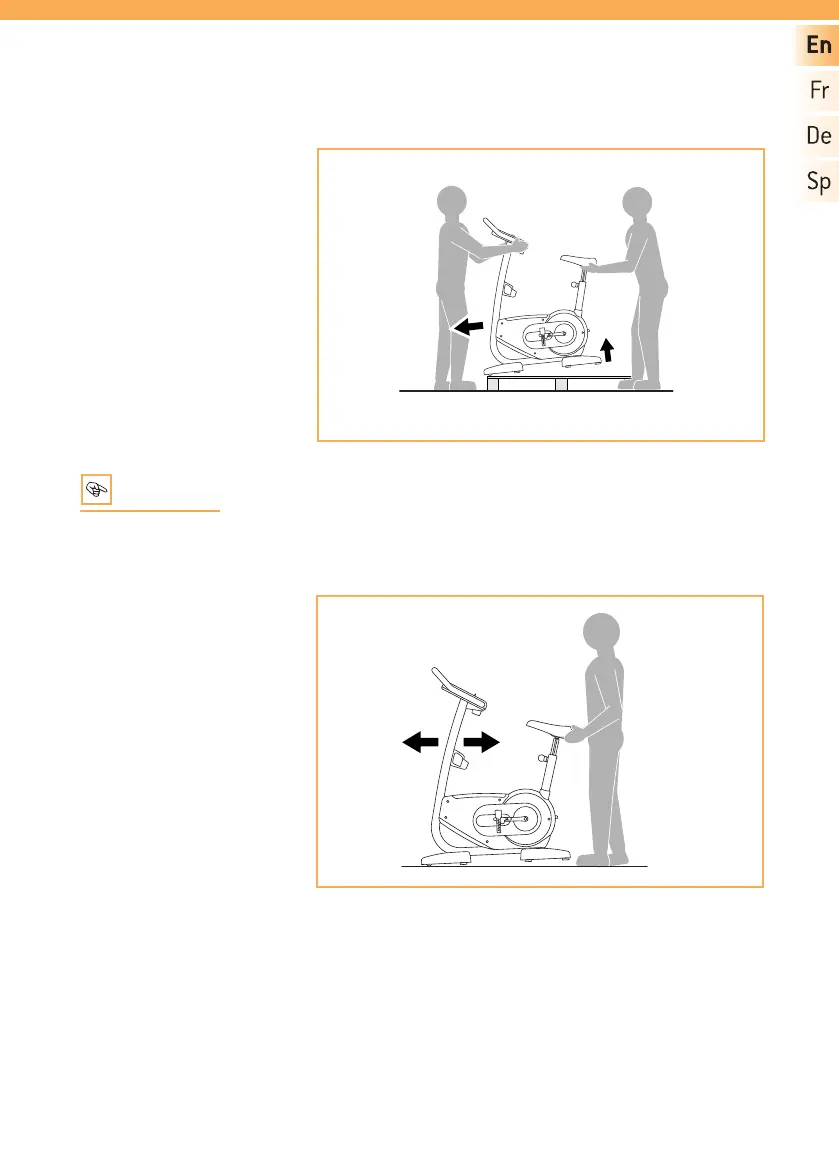 En
Fr
De
Sp