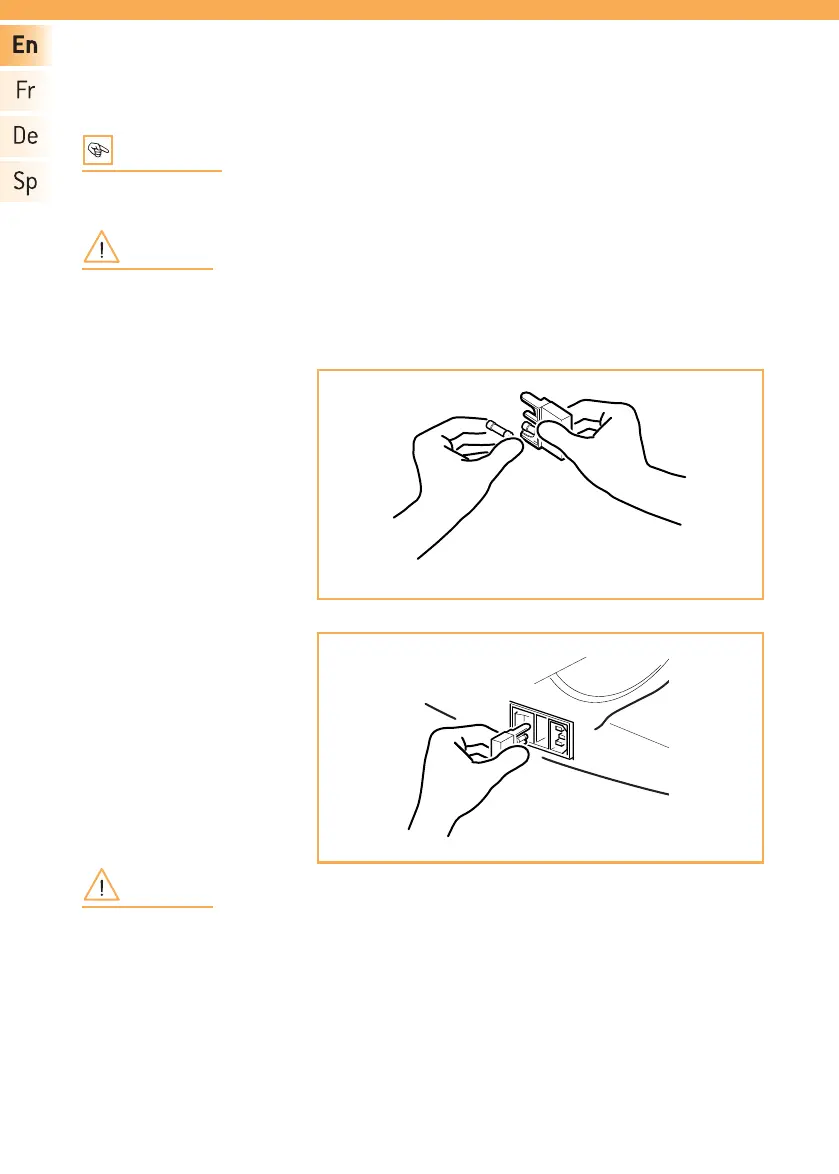 En

Fr

De

Sp