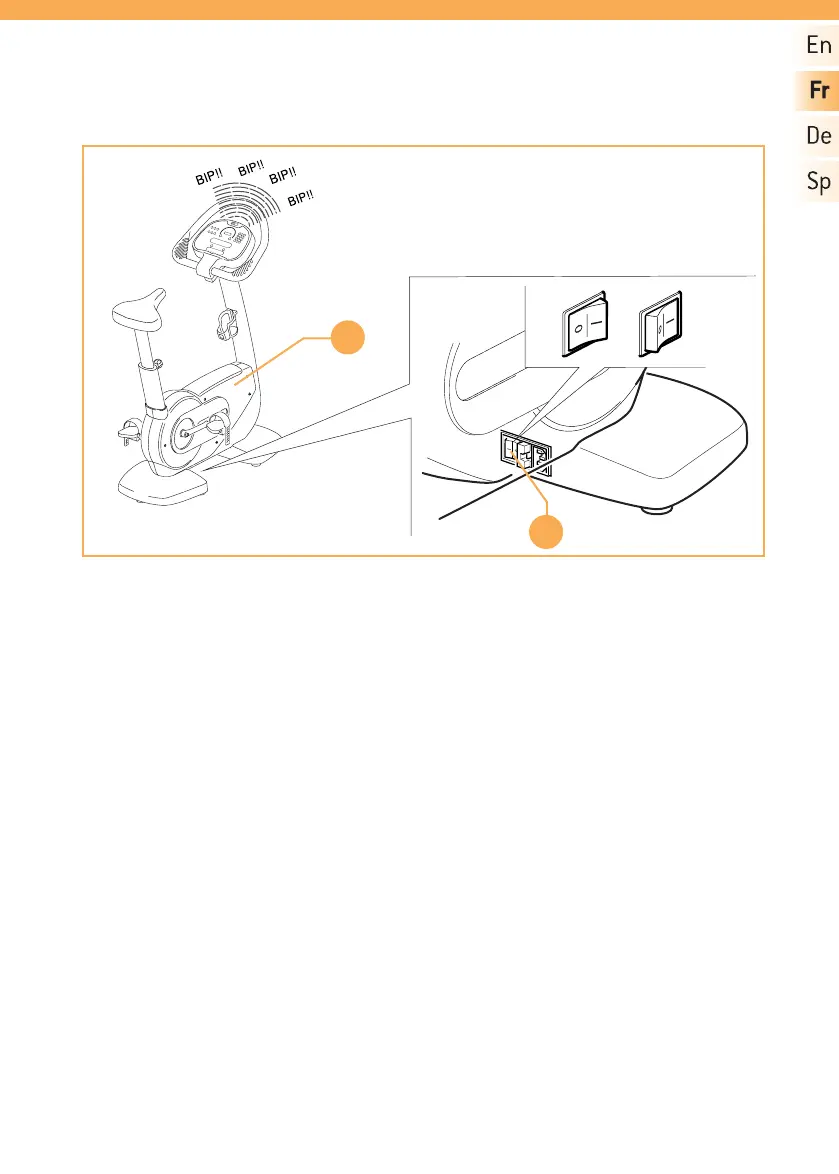 En
Fr
De
Sp

BIP!! BIP!! BIP!! BIP!!