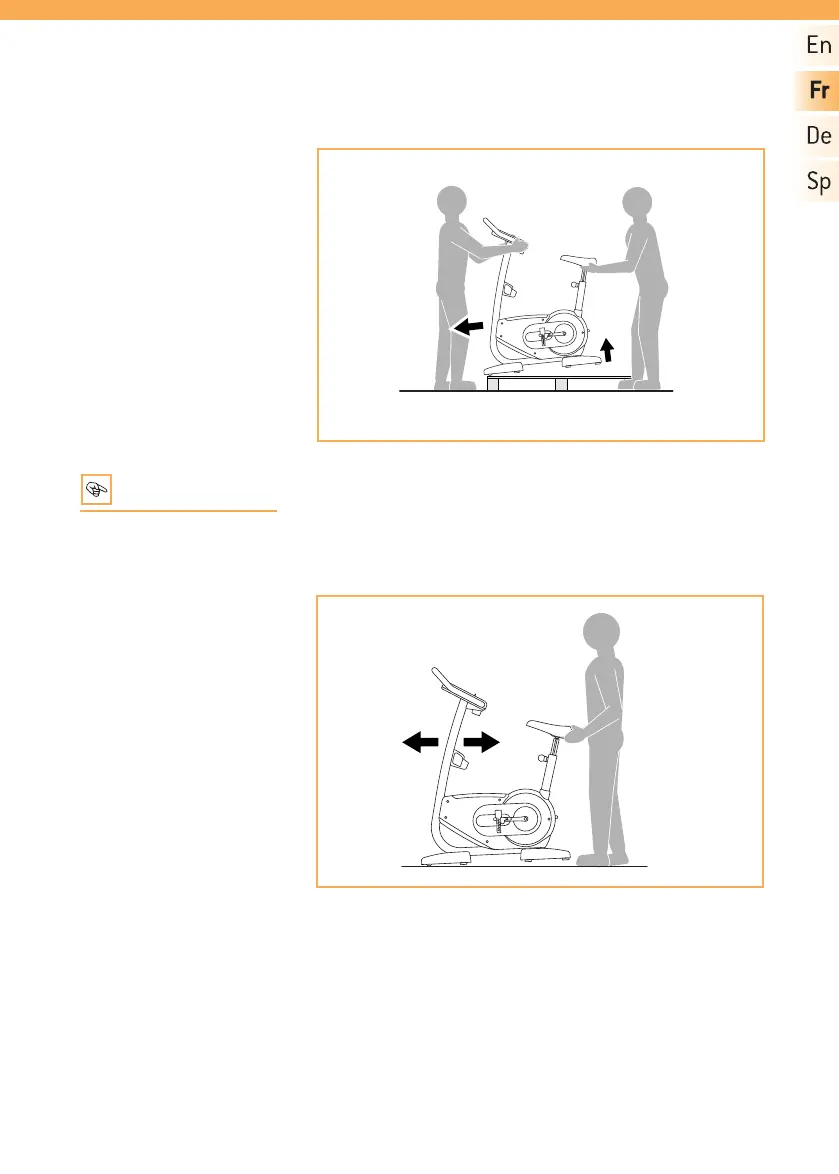 En
Fr
De
Sp