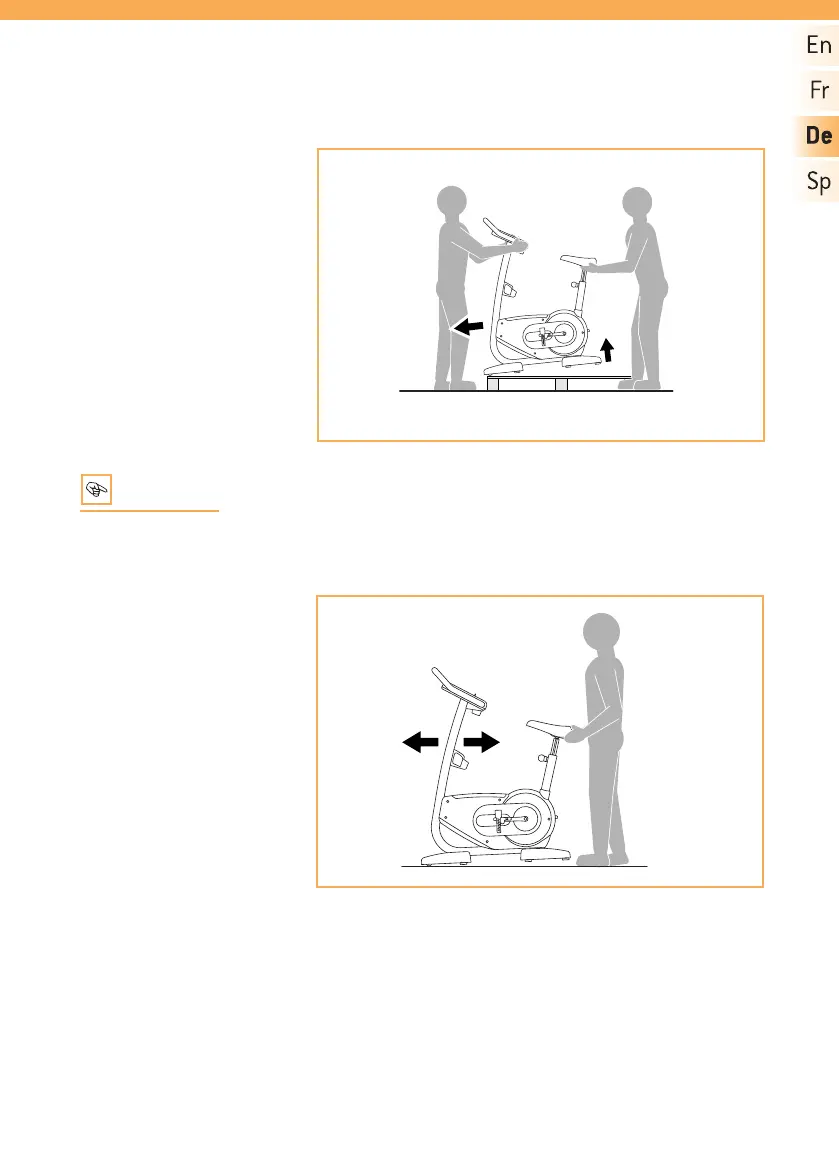 En
Fr
De
Sp