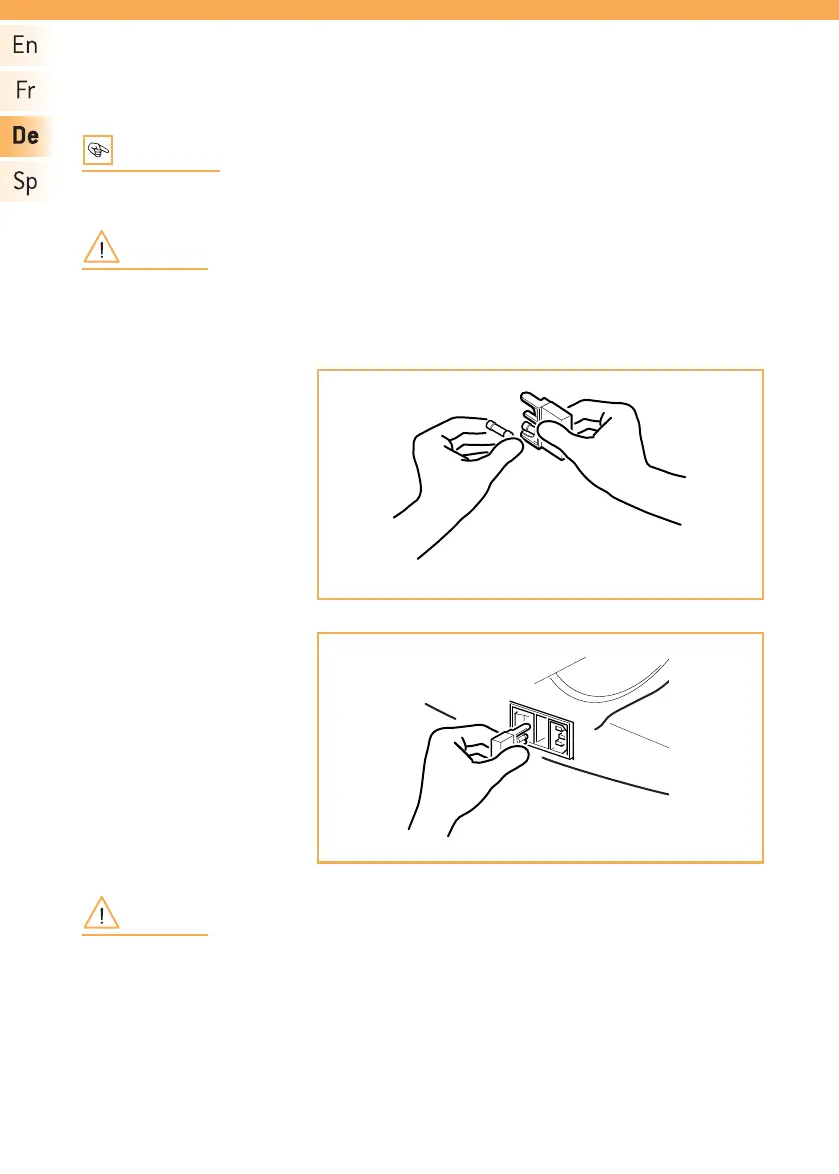 En

Fr

De

Sp

!

!