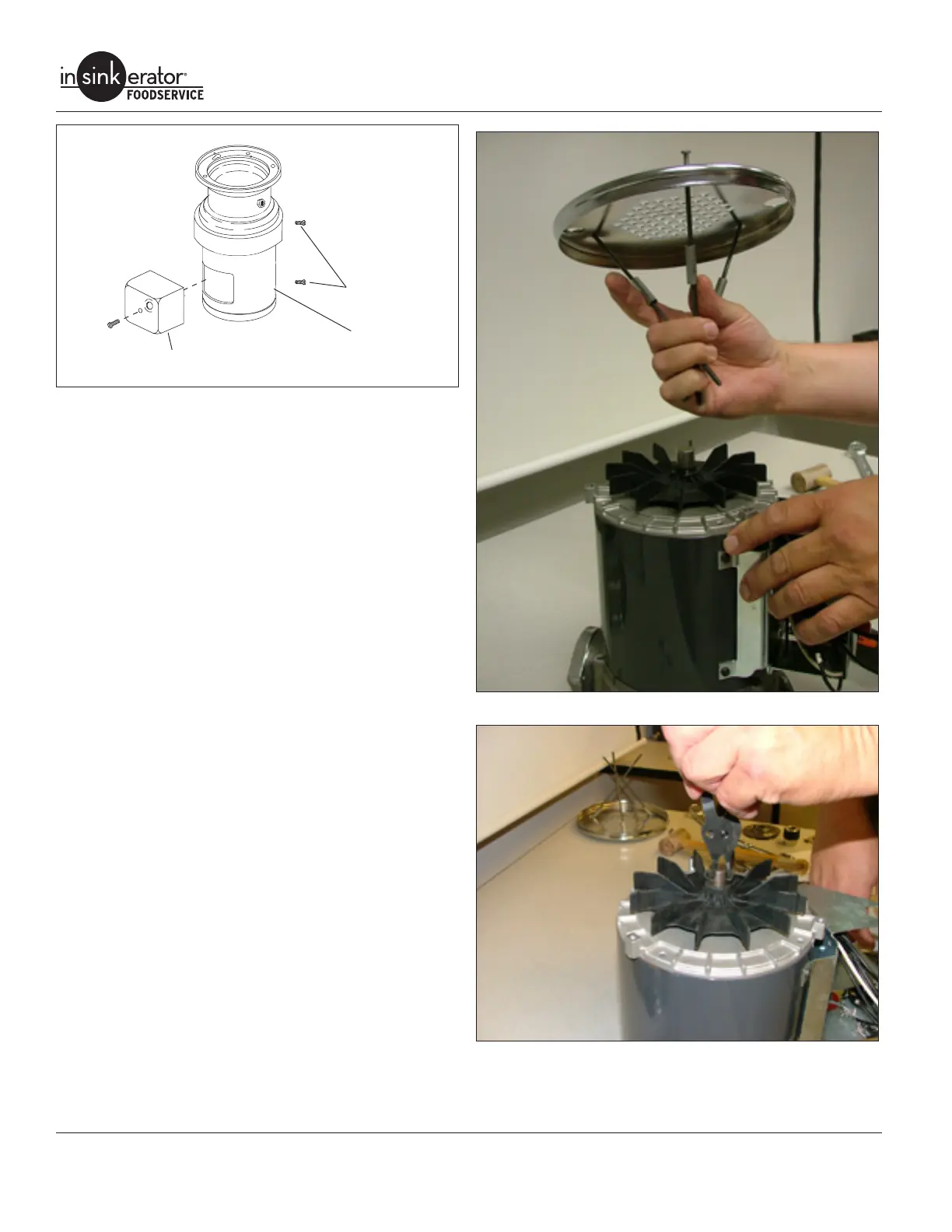 insinkerator®
FOODSERVICE