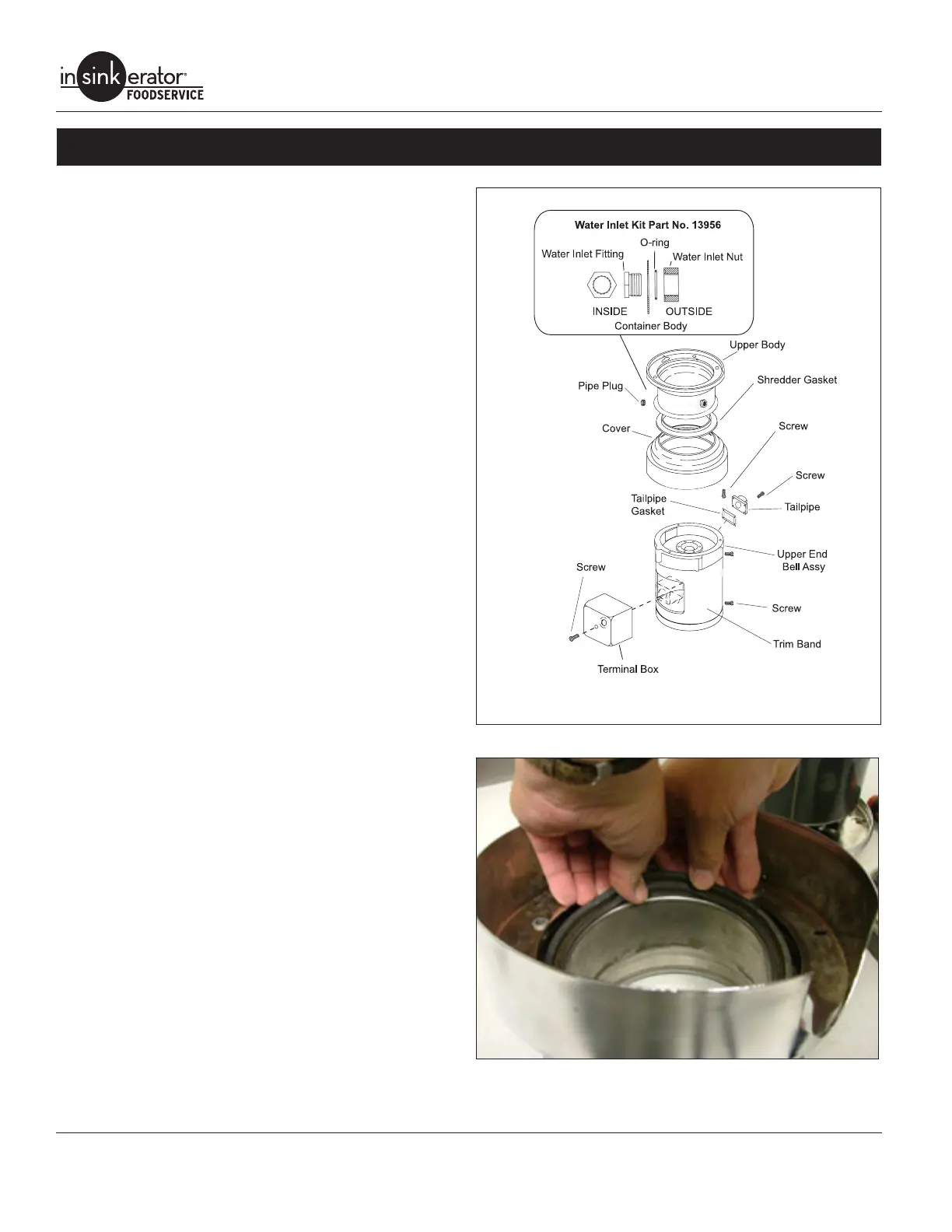 insinkerator®
FOODSERVICE

Water Inlet Kit Part No. 13956
O-ring
Water Inlet Fitting
Water Inlet Nut
INSIDE
OUTSIDE
Container Body
Upper Body
Pipe Plug
Shredder Gasket
Cover
Screw
Screw
Tailpipe Gasket
Tailpipe
Upper End Bell Assy
Screw
Screw
Trim Band
Terminal Box