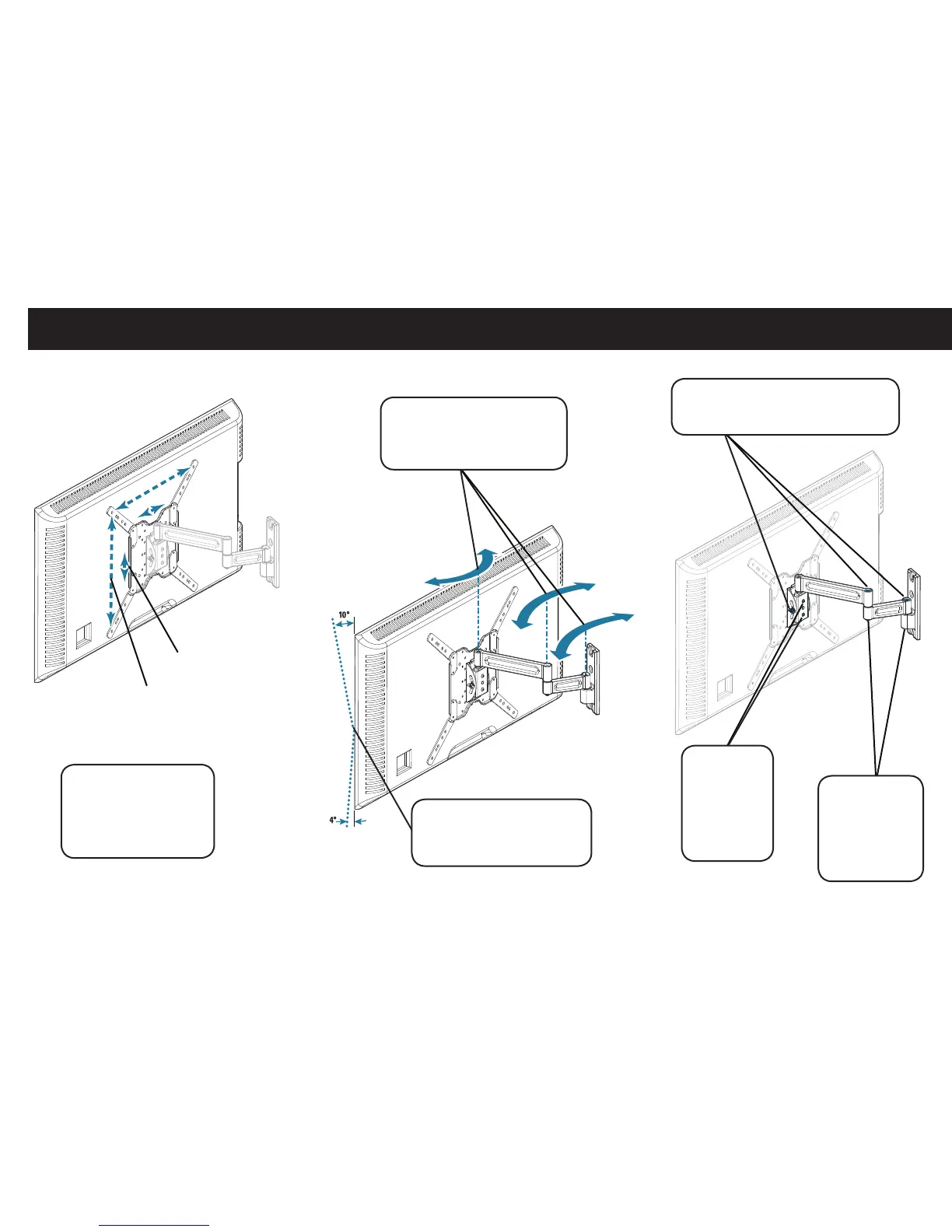 10°

4°