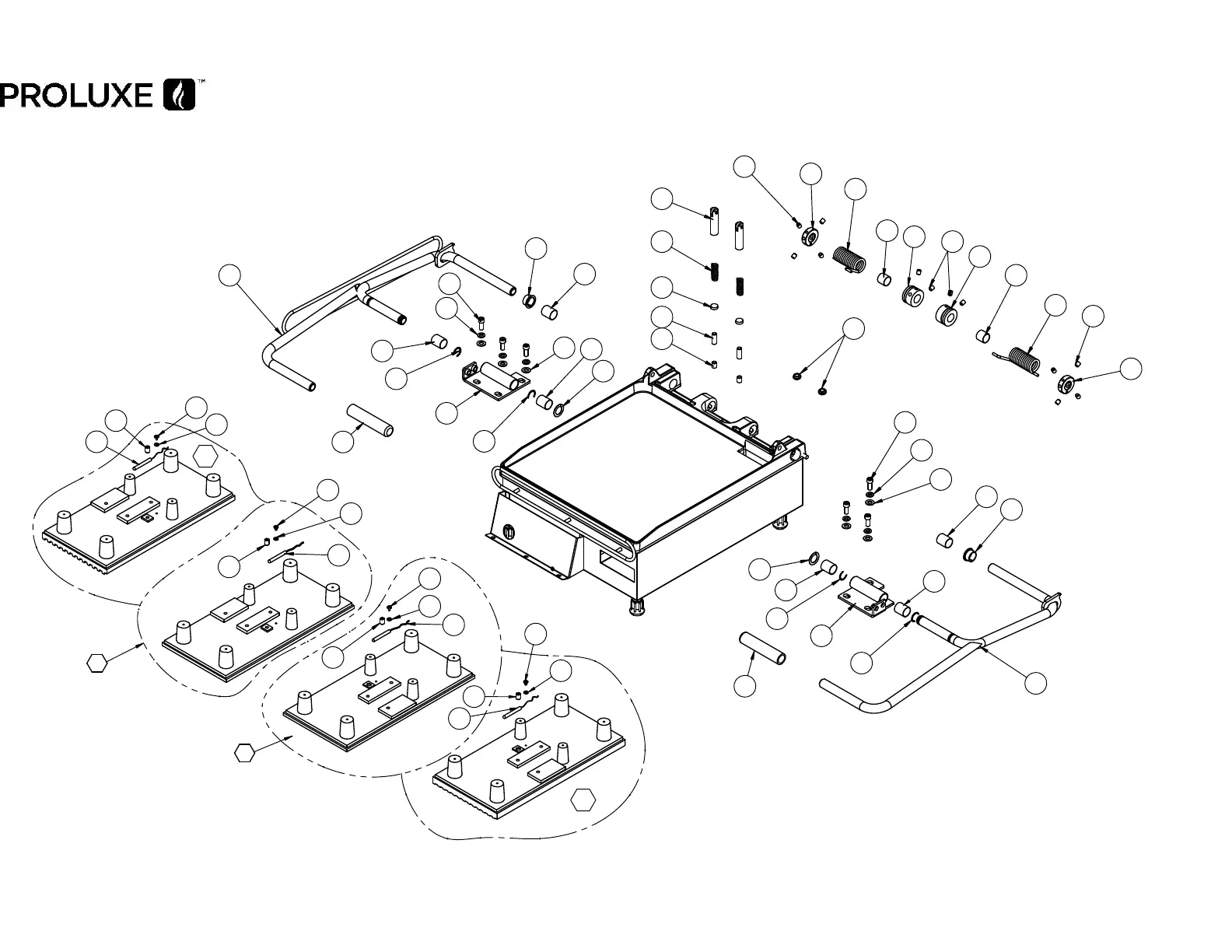 PROLUXE ™