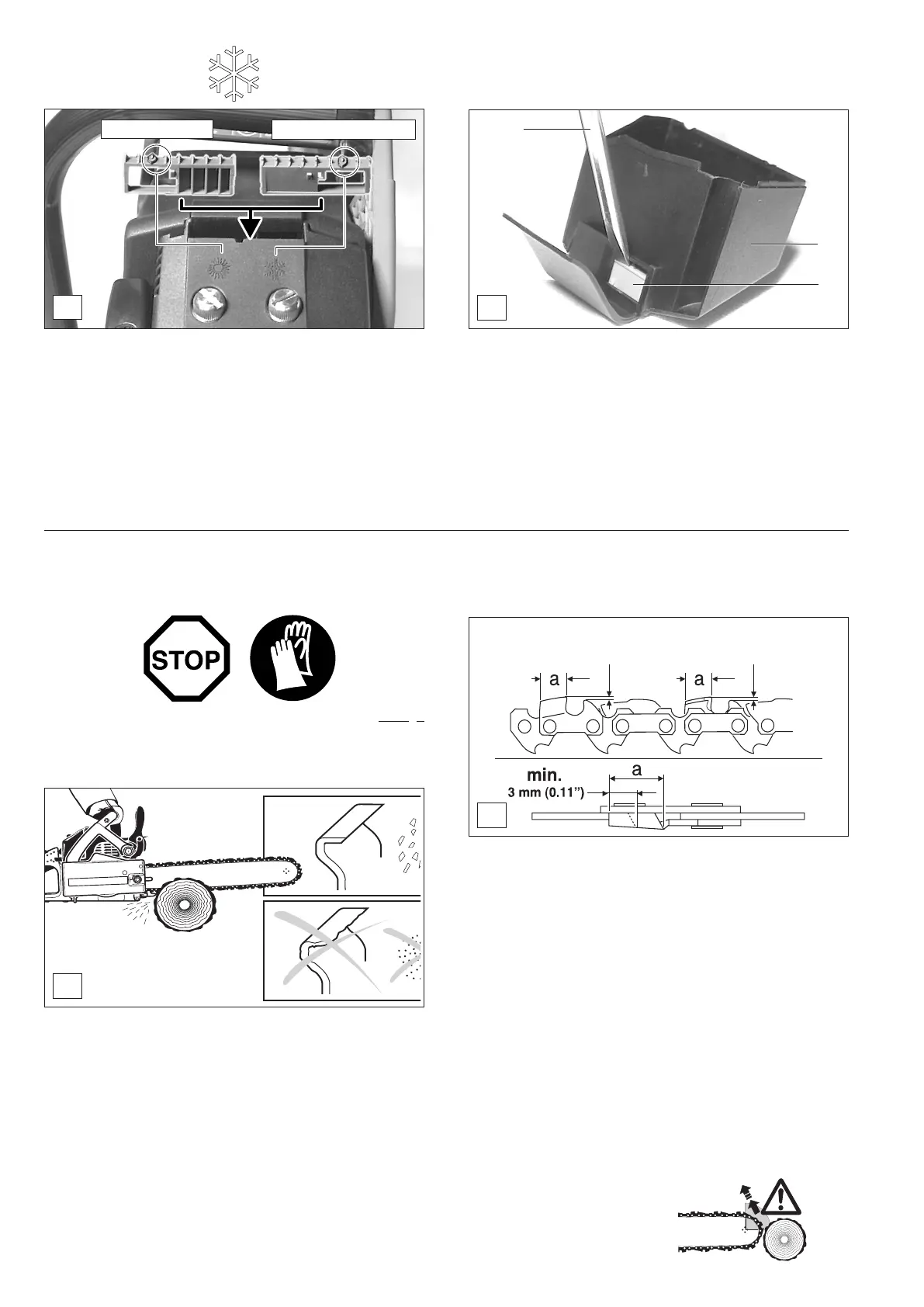 STOP

a

a

min.

3 mm (0.11")

a