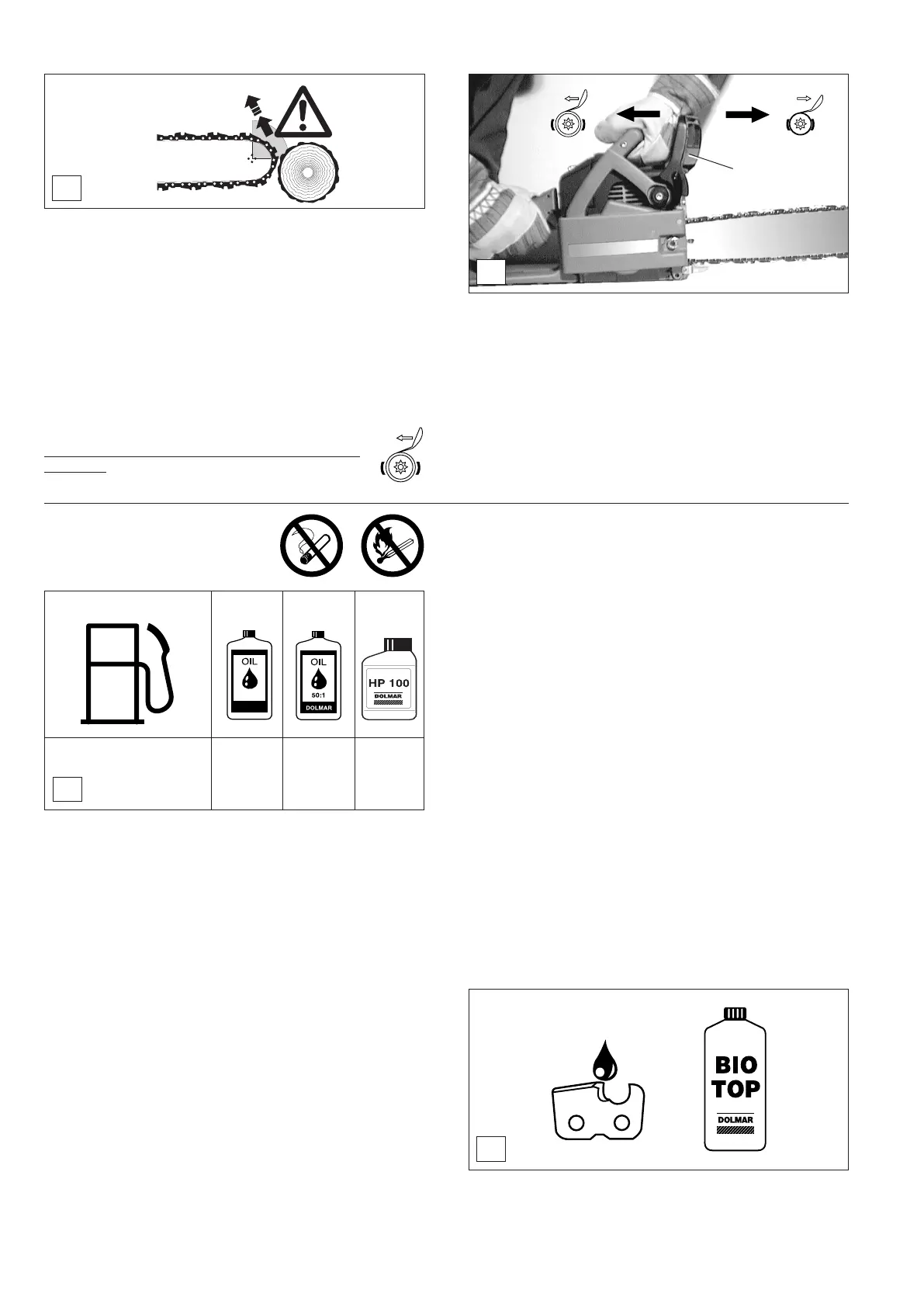 OIL

OIL
50:1
DOLMAR

HP 100
DOLMAR

BIO TOP
DOLMAR