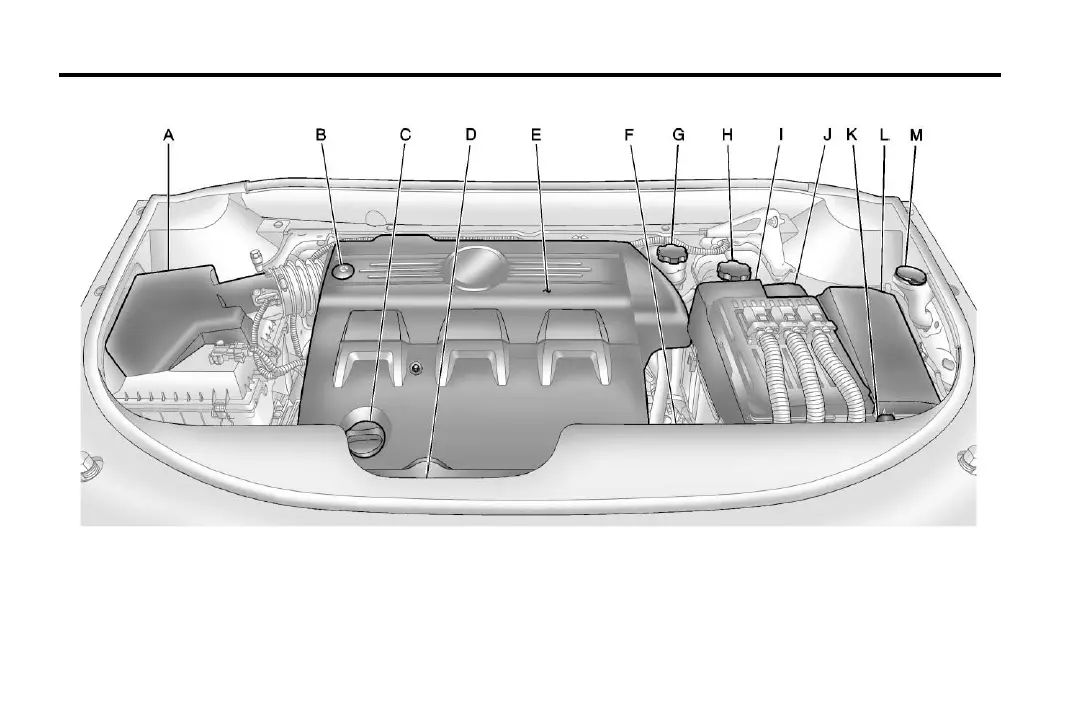 A B C D E F G H I J K L M