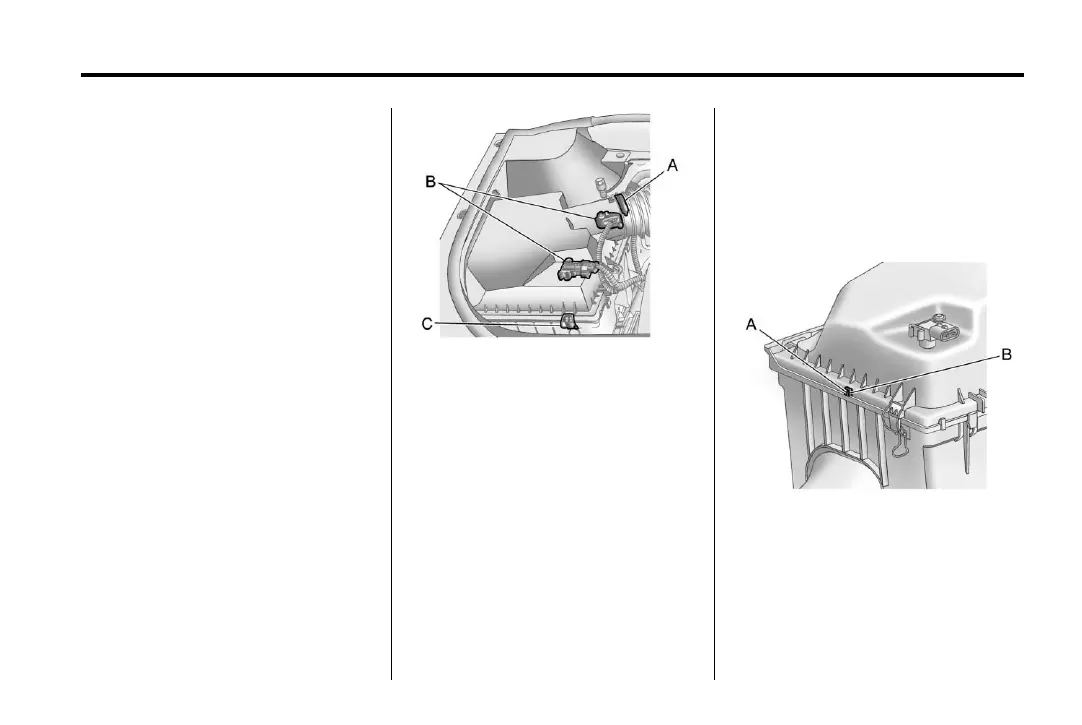 B

A

C

A

B