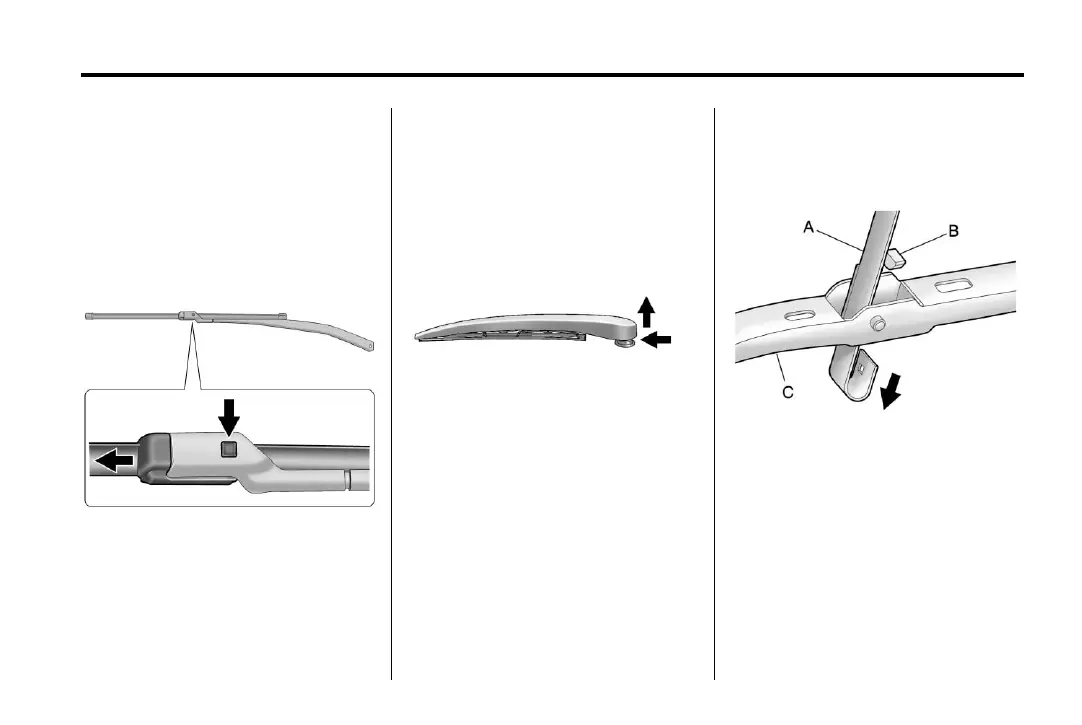 A

B

C