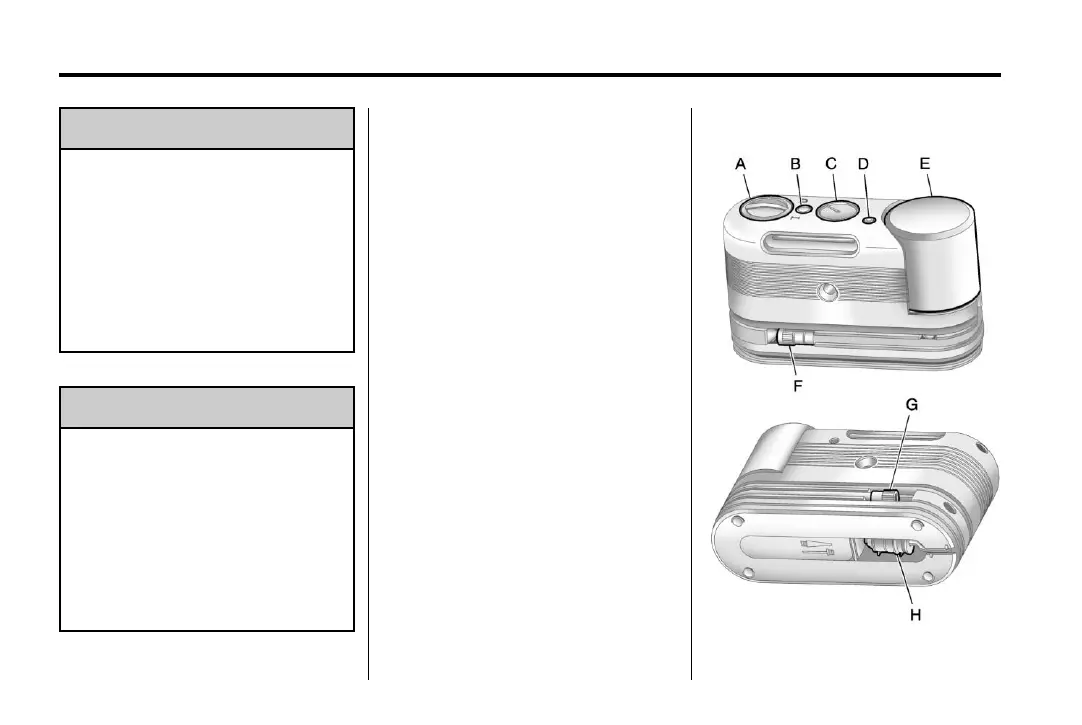 A B C D E

F

G

H