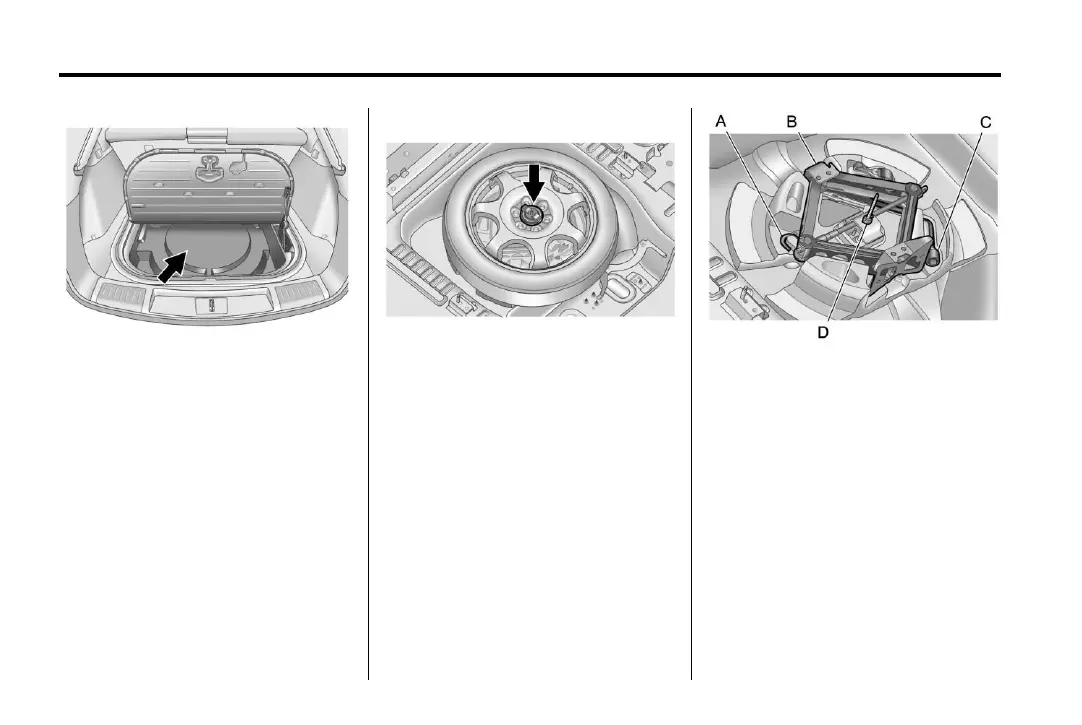 A
B
C
D