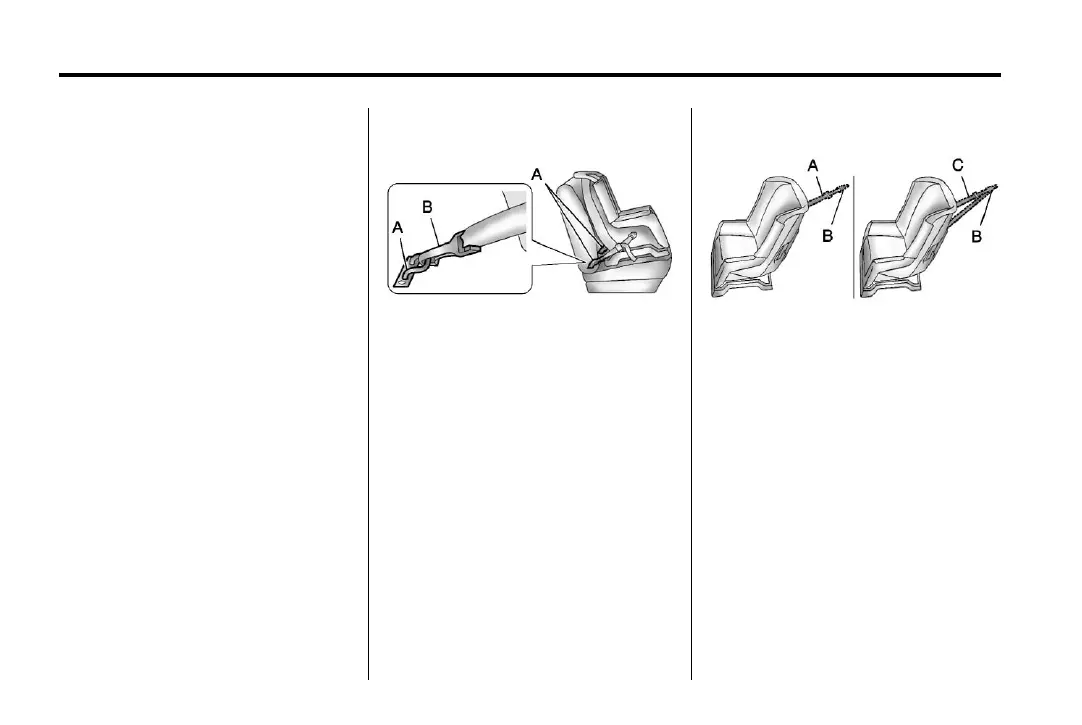 A

B

A

A

B

C

B