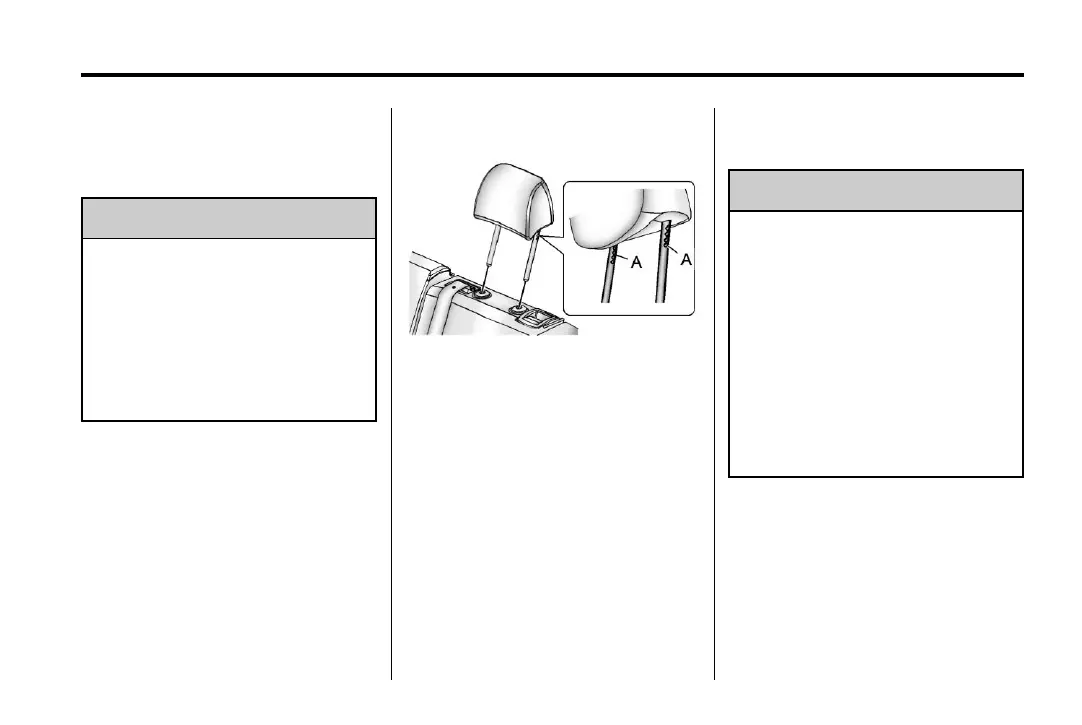 A

A