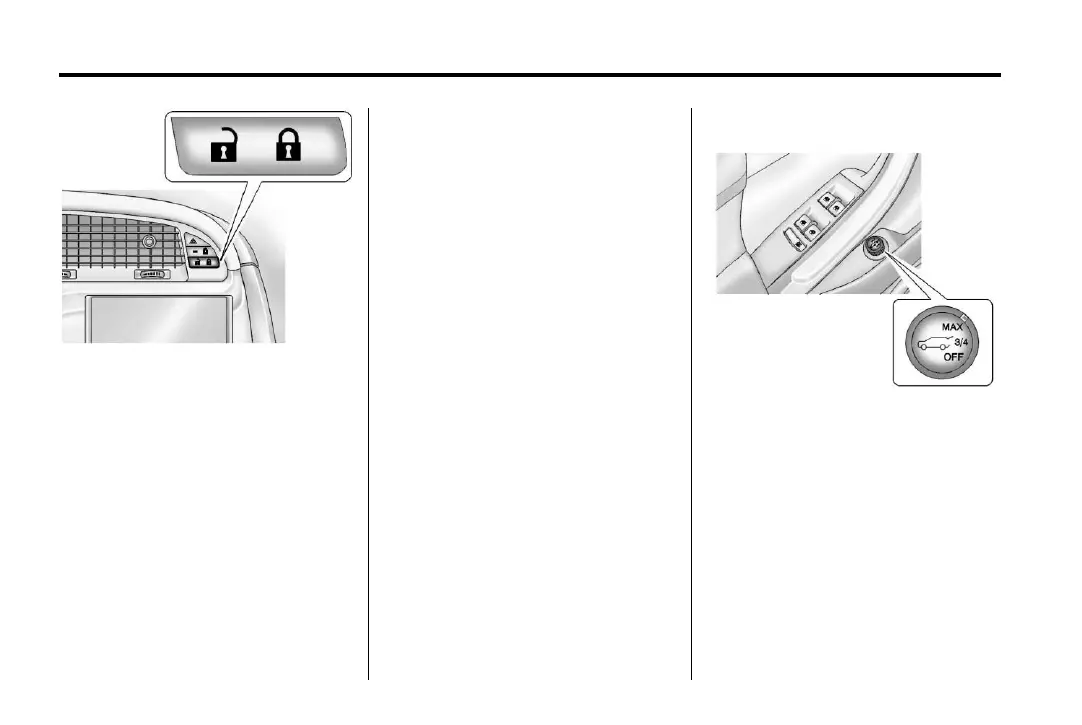 MAX
3/4
OFF