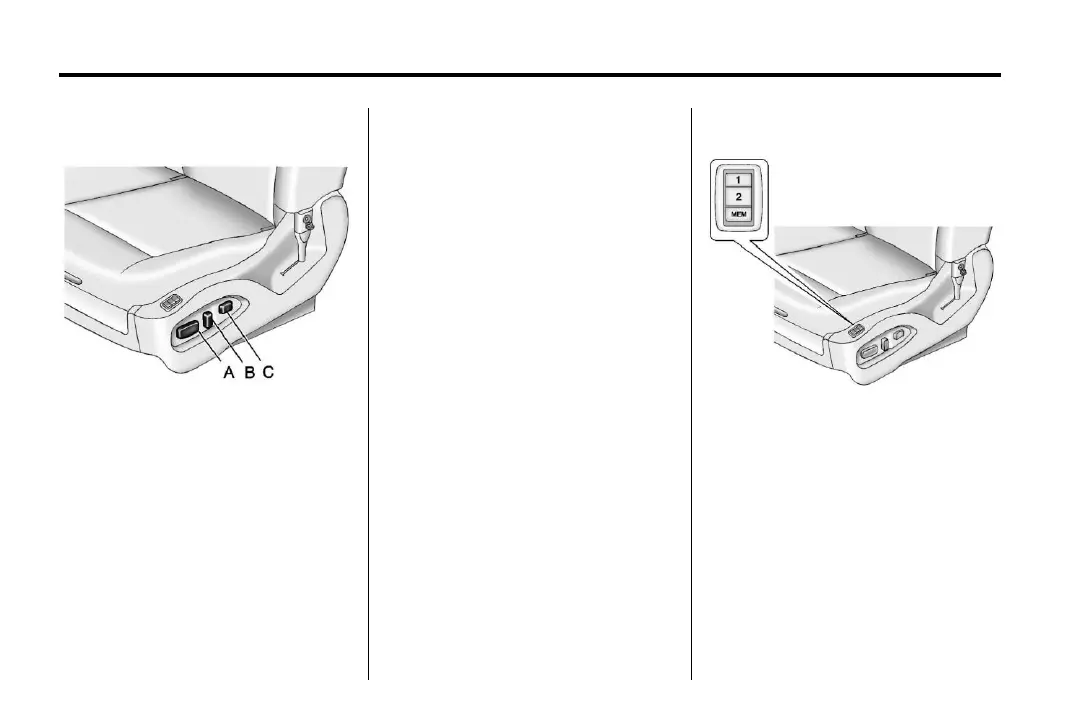 A B C

1
2
MEM