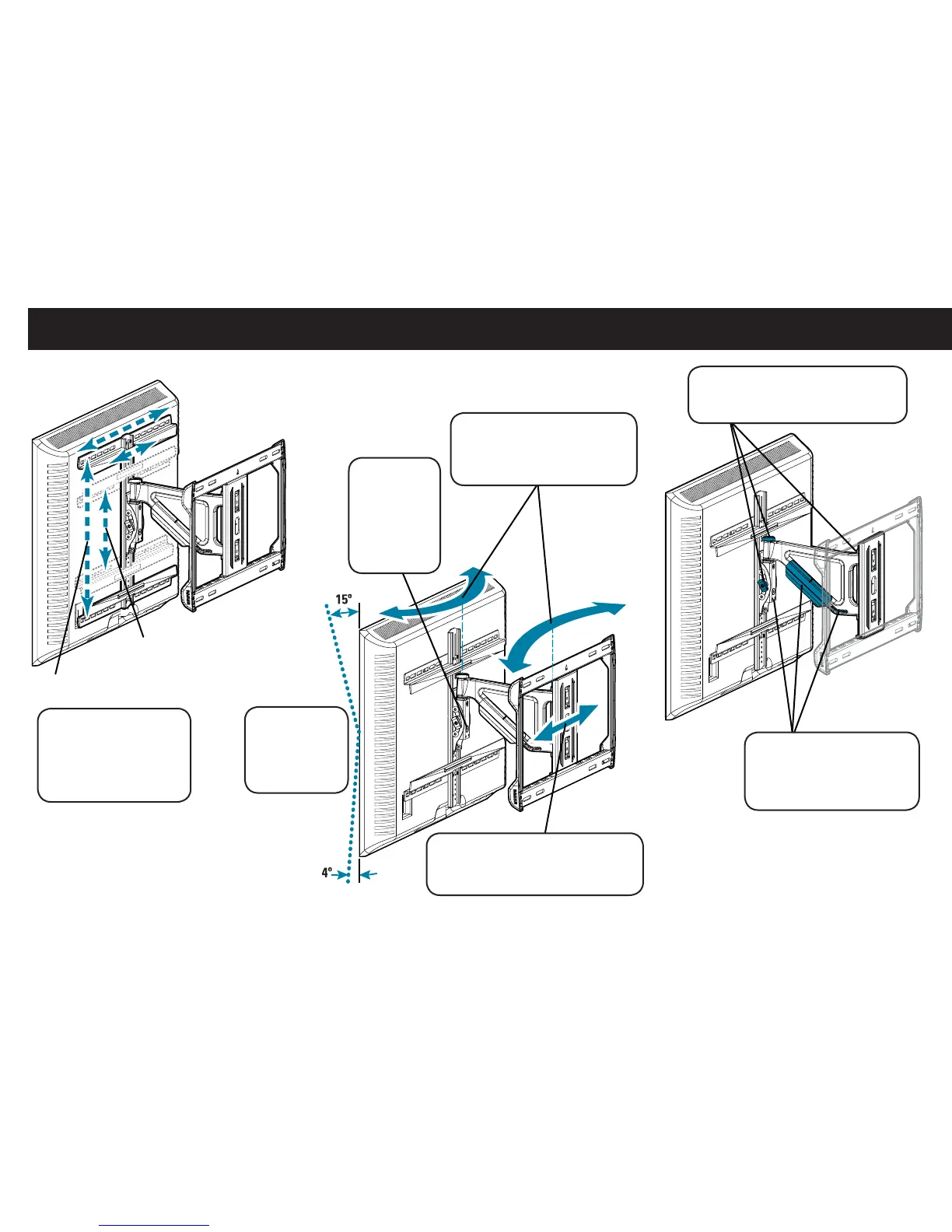 15º

4º