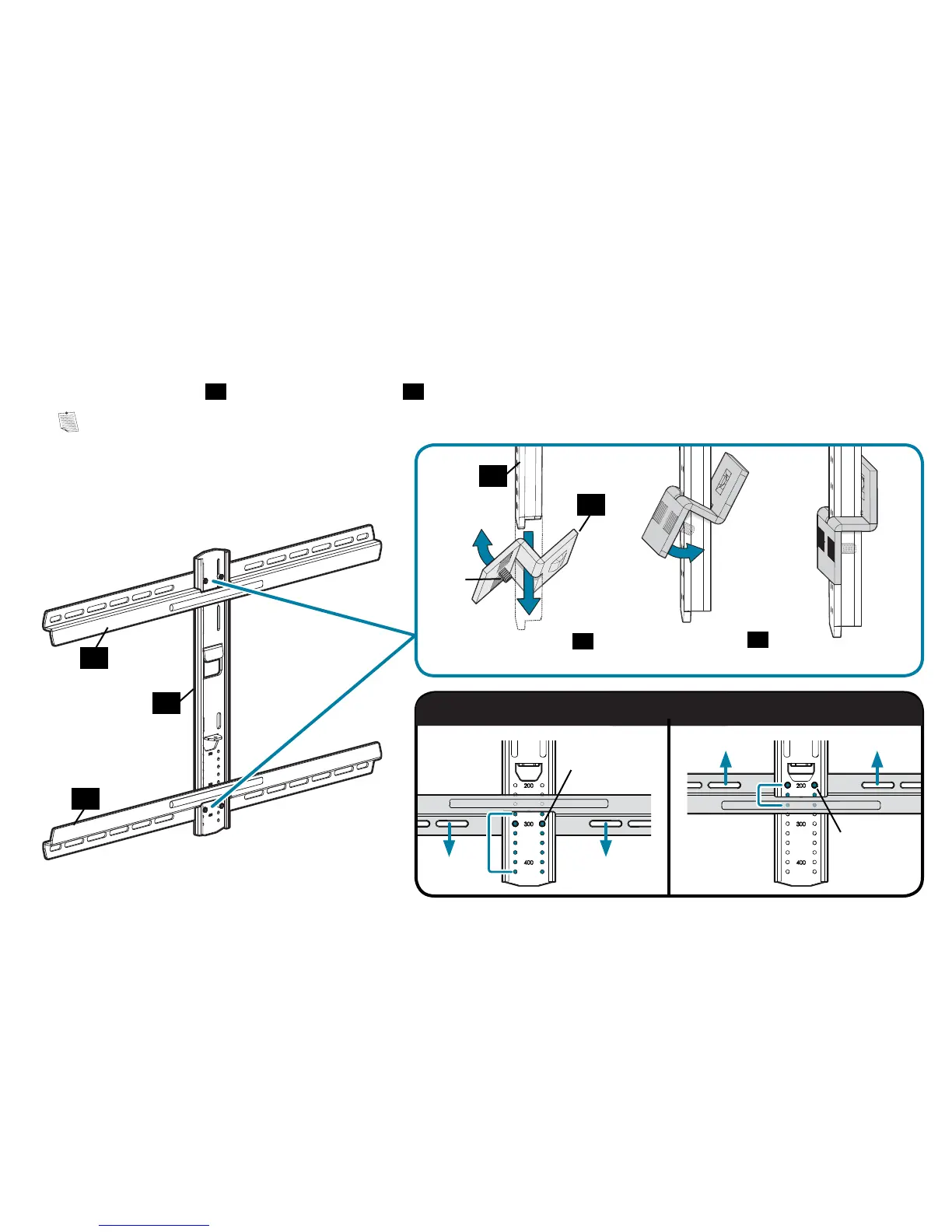 200

300

400

200

300

400