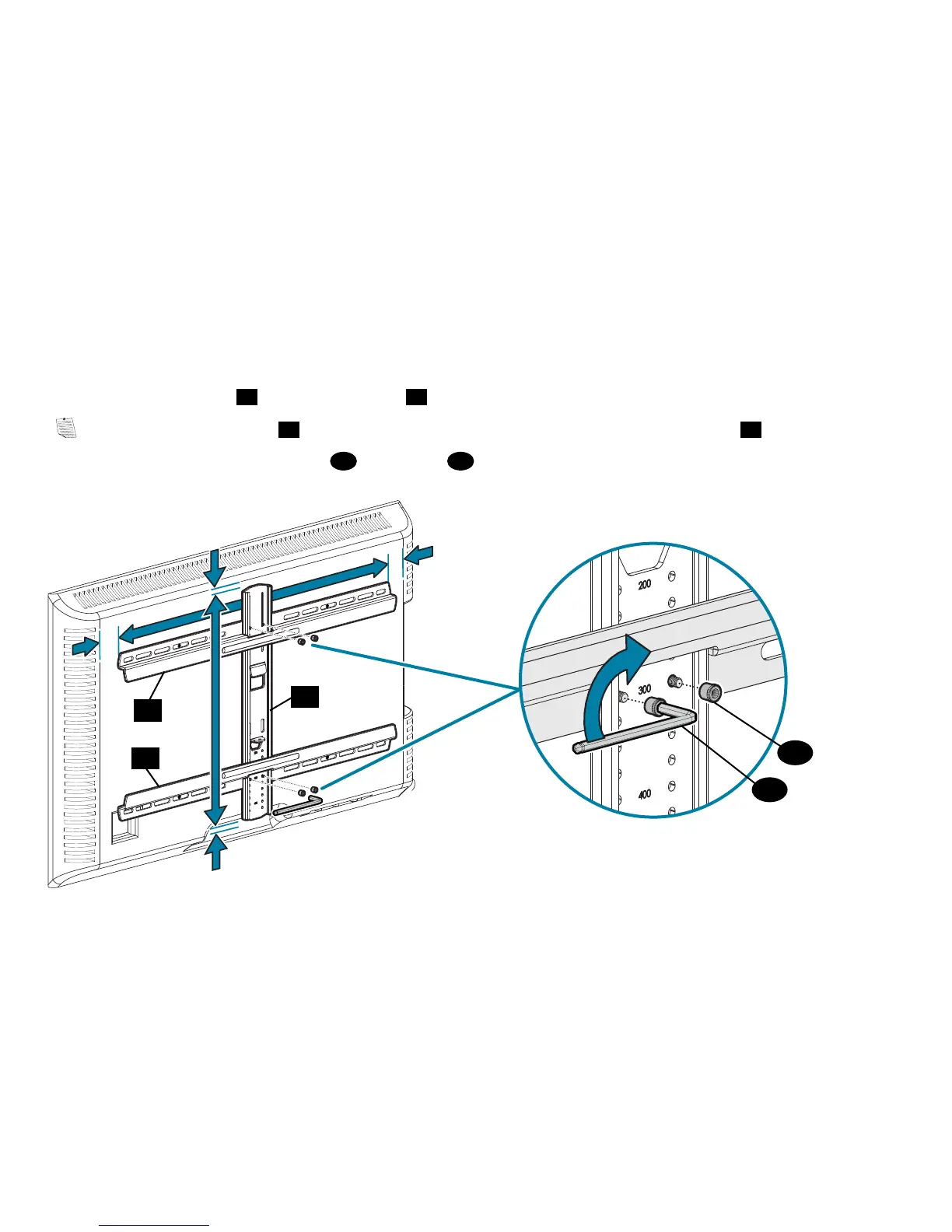 200

300

400