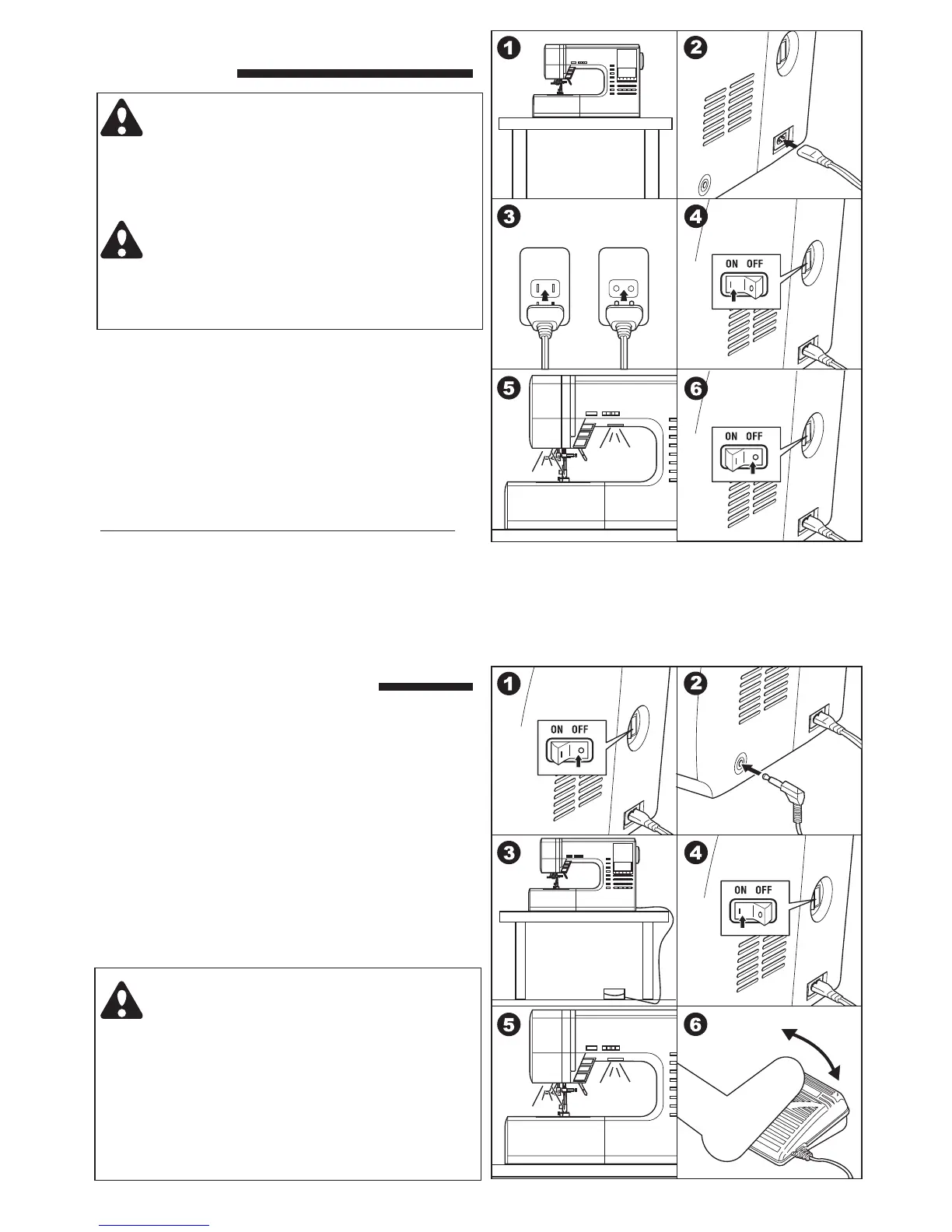 1
2
3
4
ON OFF
5
6
ON OFF

1
ON OFF
2
3
4
ON OFF
5
6