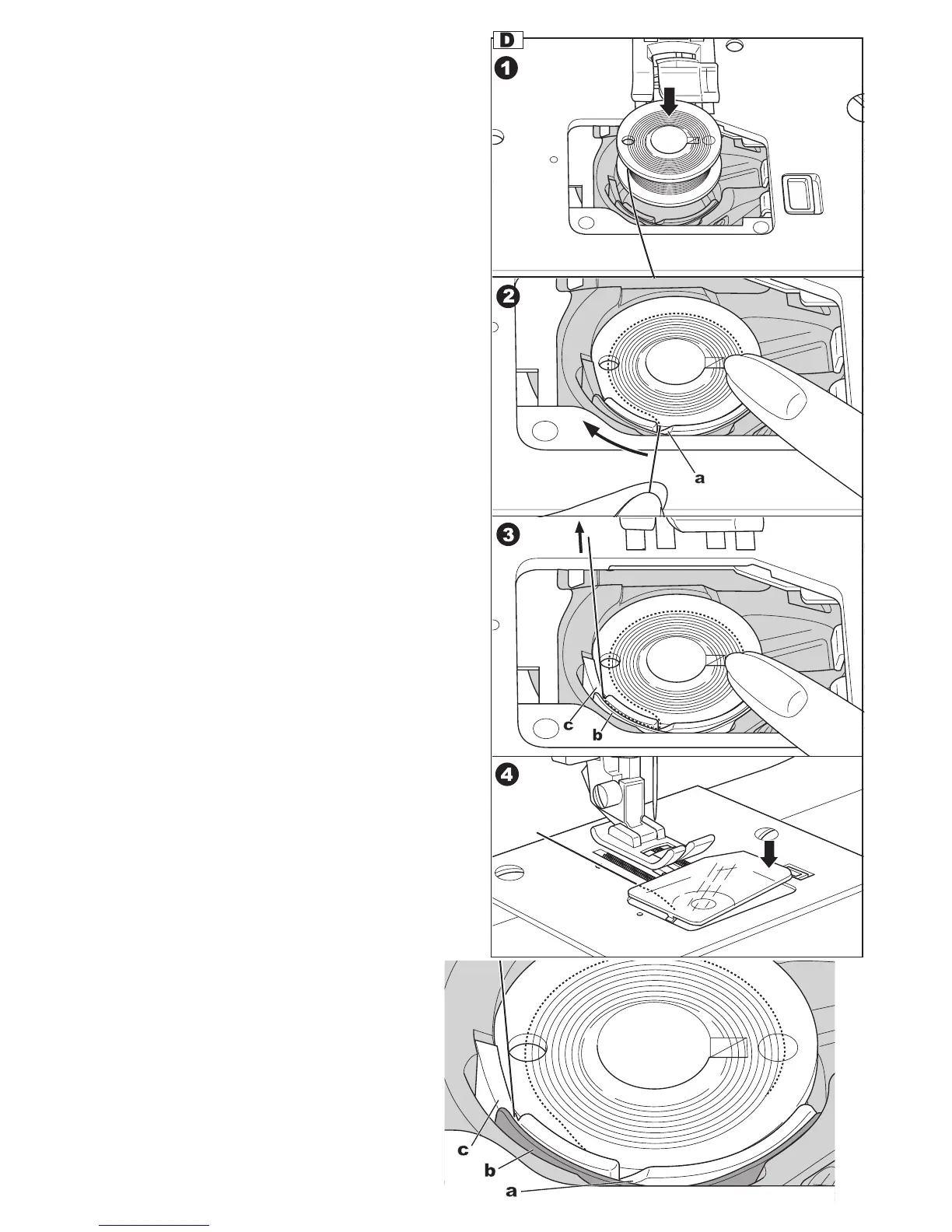 D
1
2
a
3
c
b
4
c
b
a