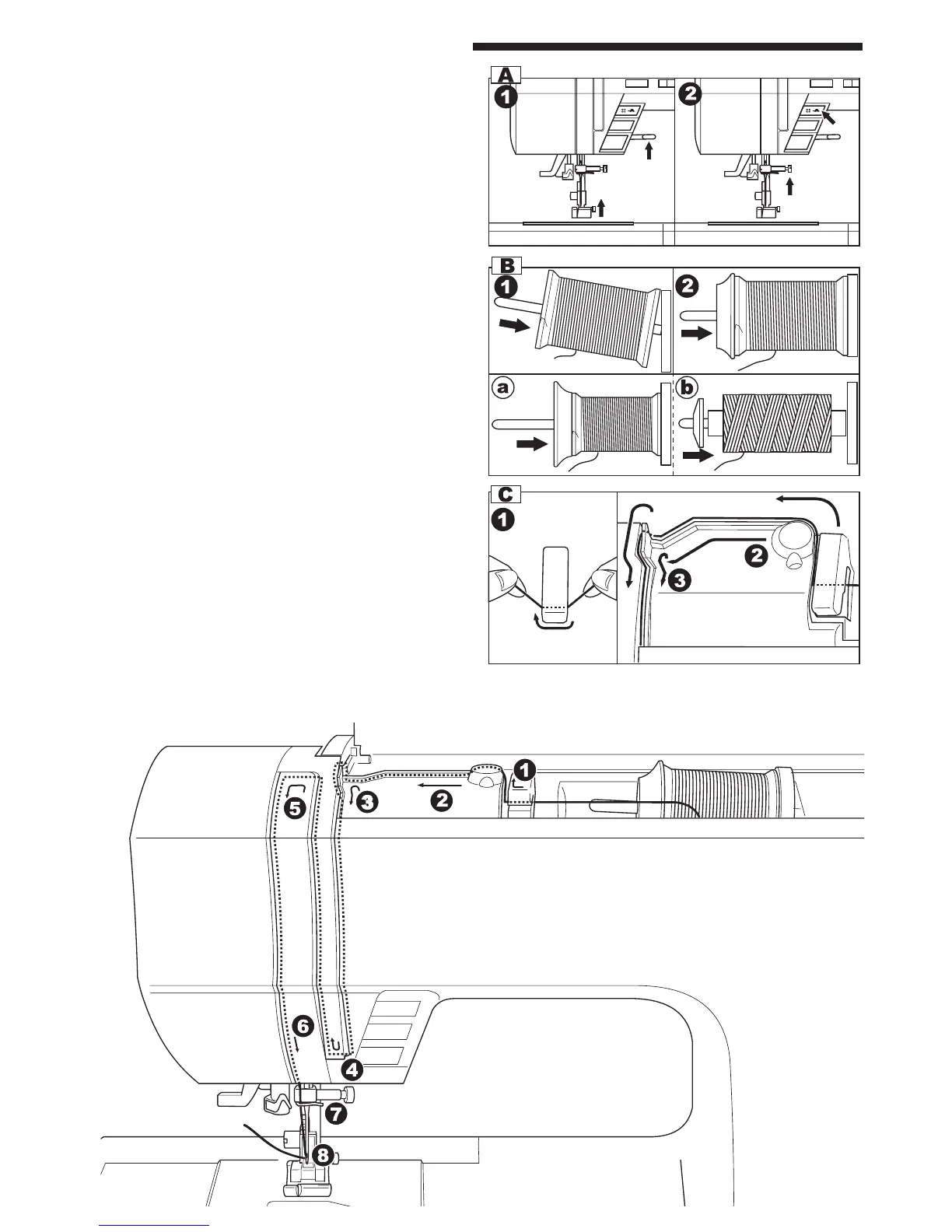 A
1
2
B
1
2
a
b
C
1
2
3
1
2
3
5
6
4
7
8