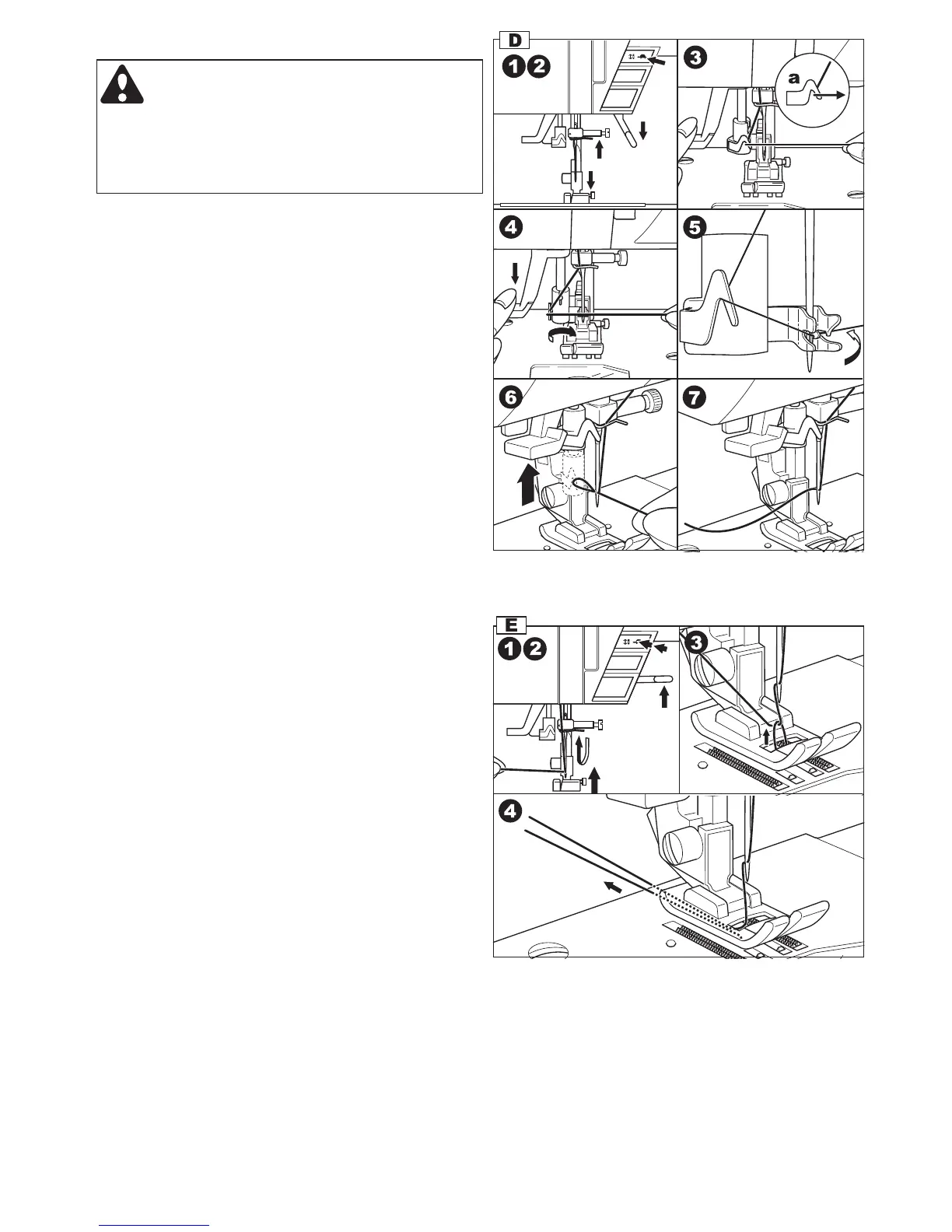 D

1 2

3

a

4

5

6

7

E

1 2

3

4