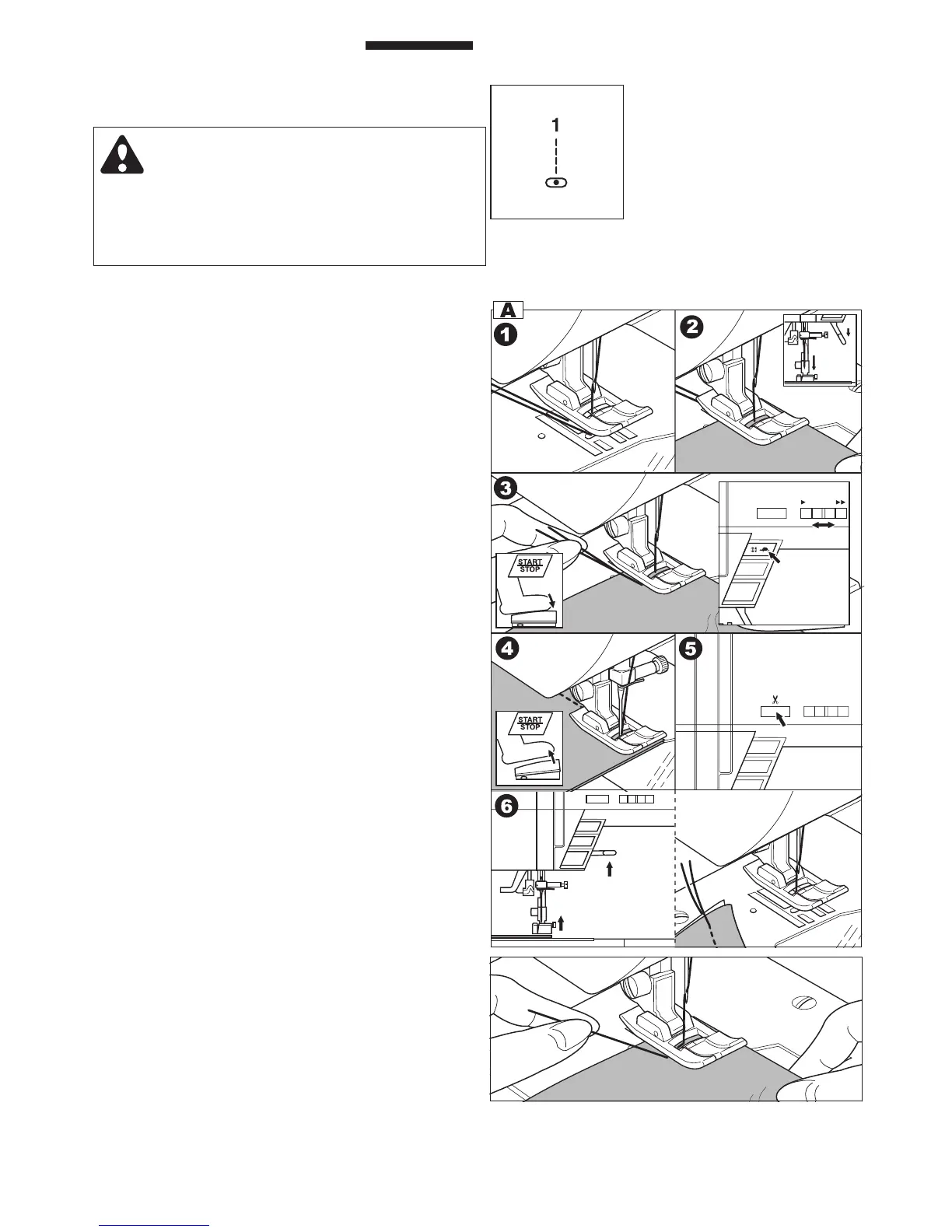 1

A

1

2

3

START STOP

4

START STOP

5

6