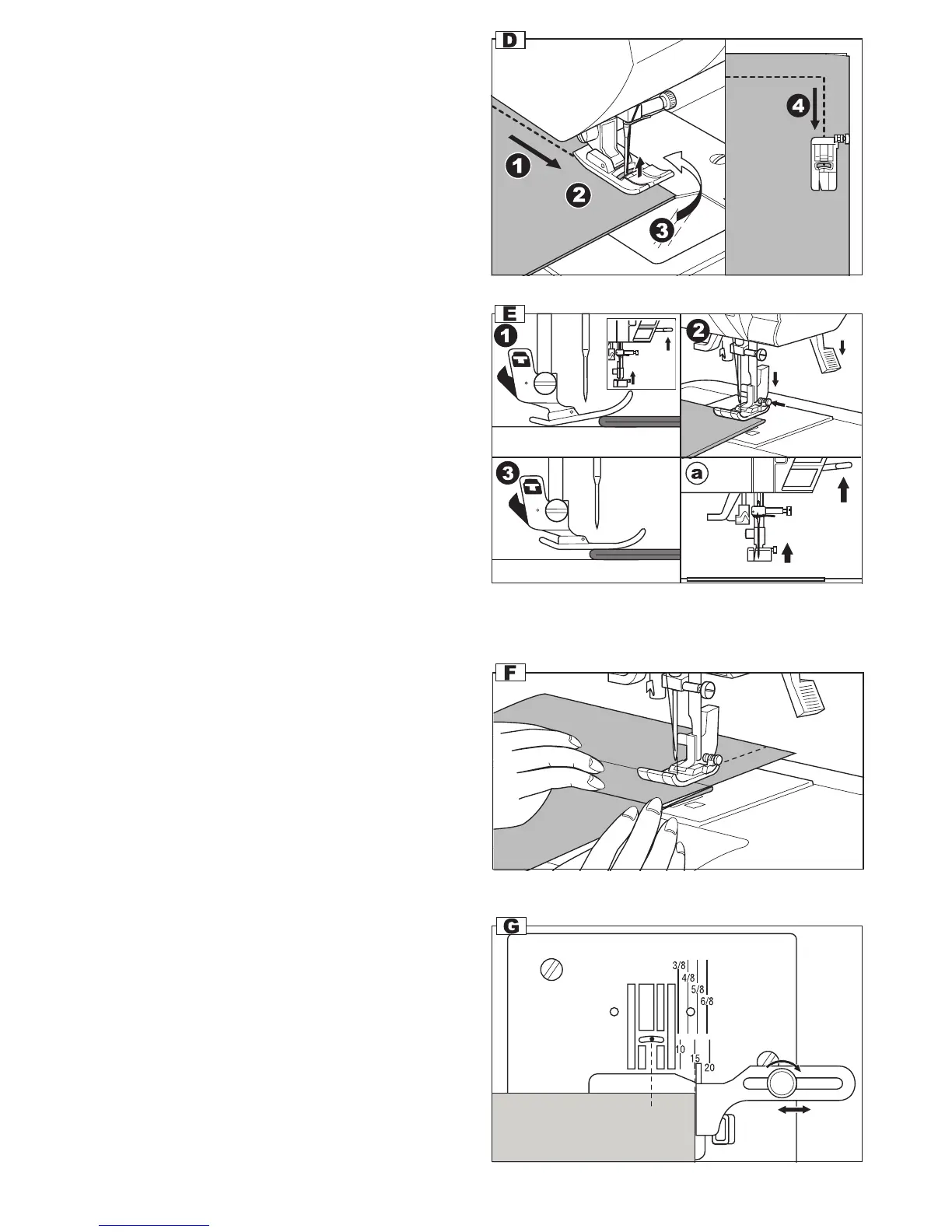 D

1

2

3

4

E

1

2

3

a

F

G

3/8

4/8

5/8

6/8

10

15

20