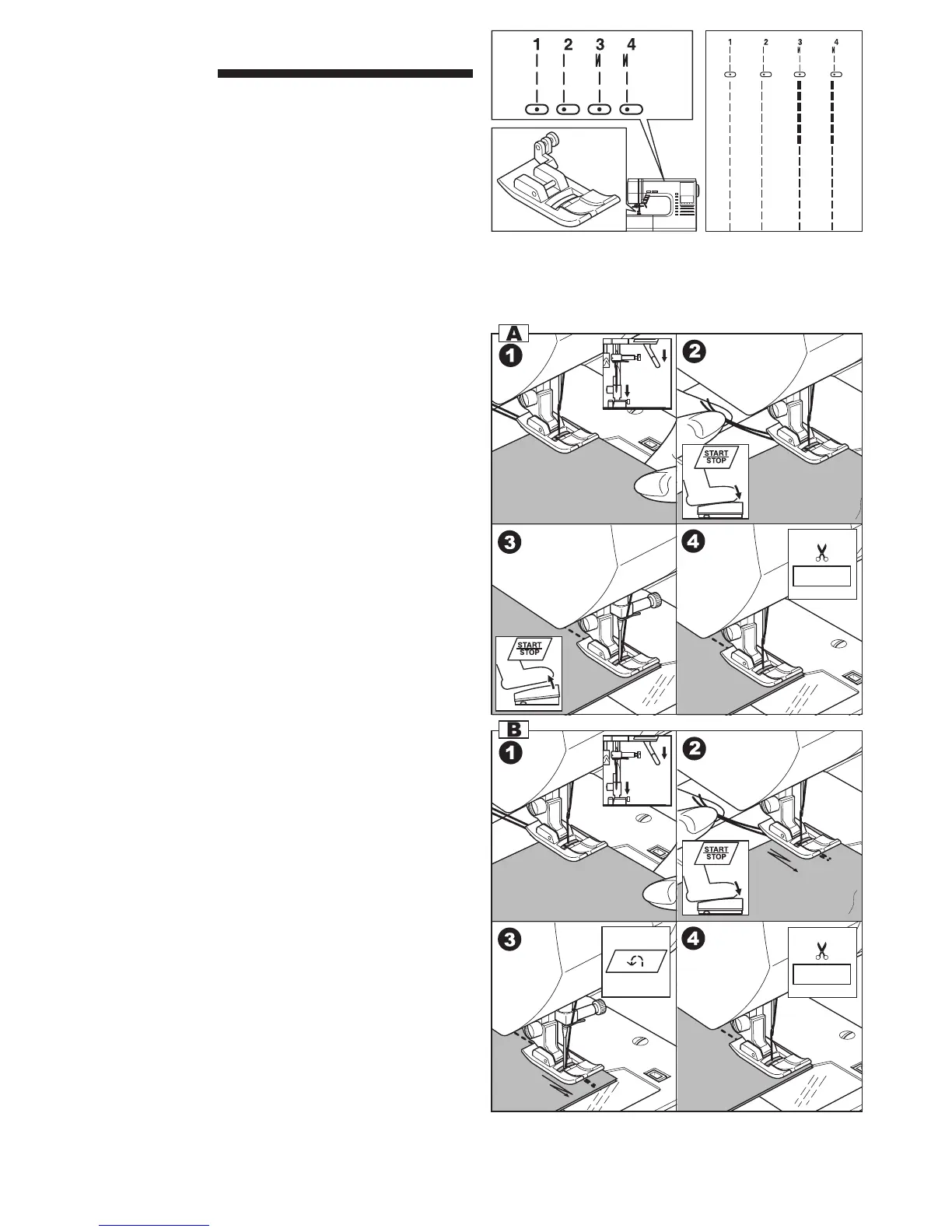 1 2 3 4

1 2 3 4

A

1

2

START STOP

3

START STOP

4

B

1

2

START STOP

3

4